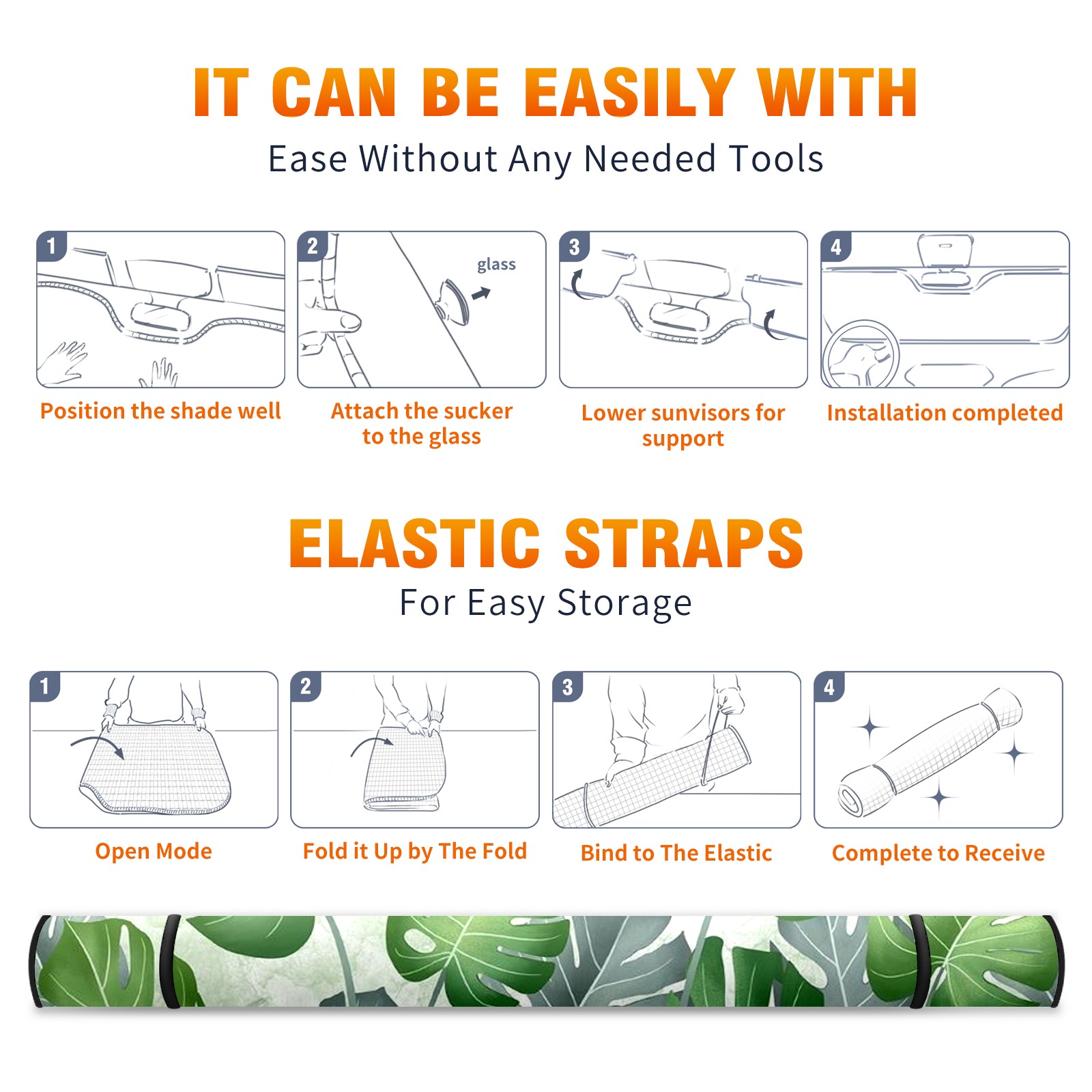 IT CAN BE EASILY WITH
Ease Without Any Needed Tools

1
Position the shade well

2
glass
Attach the sucker to the glass

3
Lower sunvisors for support

4
Installation completed

ELASTIC STRAPS
For Easy Storage

1
Open Mode

2
Fold it Up by The Fold

3
Bind to The Elastic

4
Complete to Receive