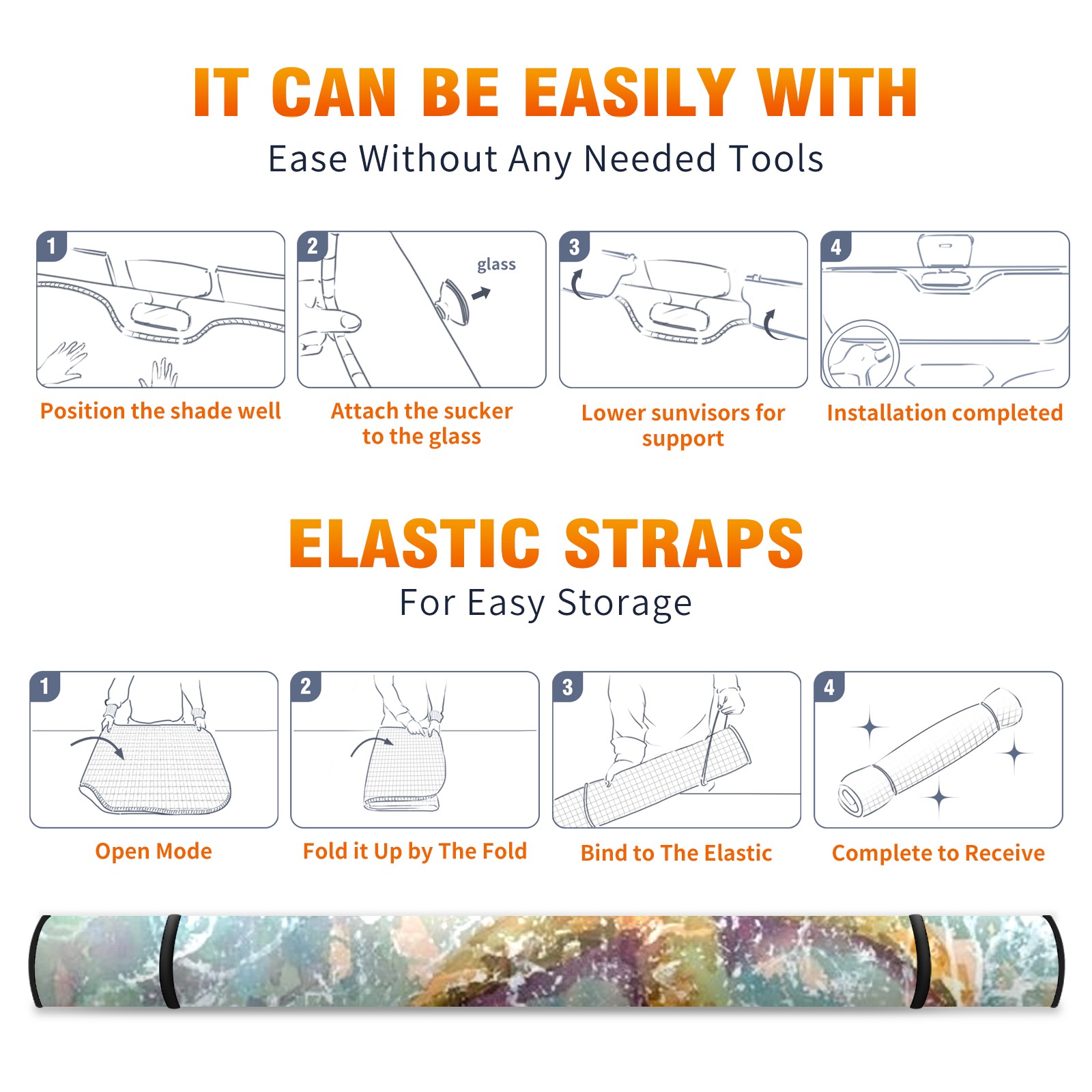 IT CAN BE EASILY WITH

Ease Without Any Needed Tools

1

Position the shade well

2

glass

Attach the sucker to the glass

3

Lower sunvisors for support

4

Installation completed

ELASTIC STRAPS

For Easy Storage

1

Open Mode

2

Fold it Up by The Fold

3

Bind to The Elastic

4

Complete to Receive