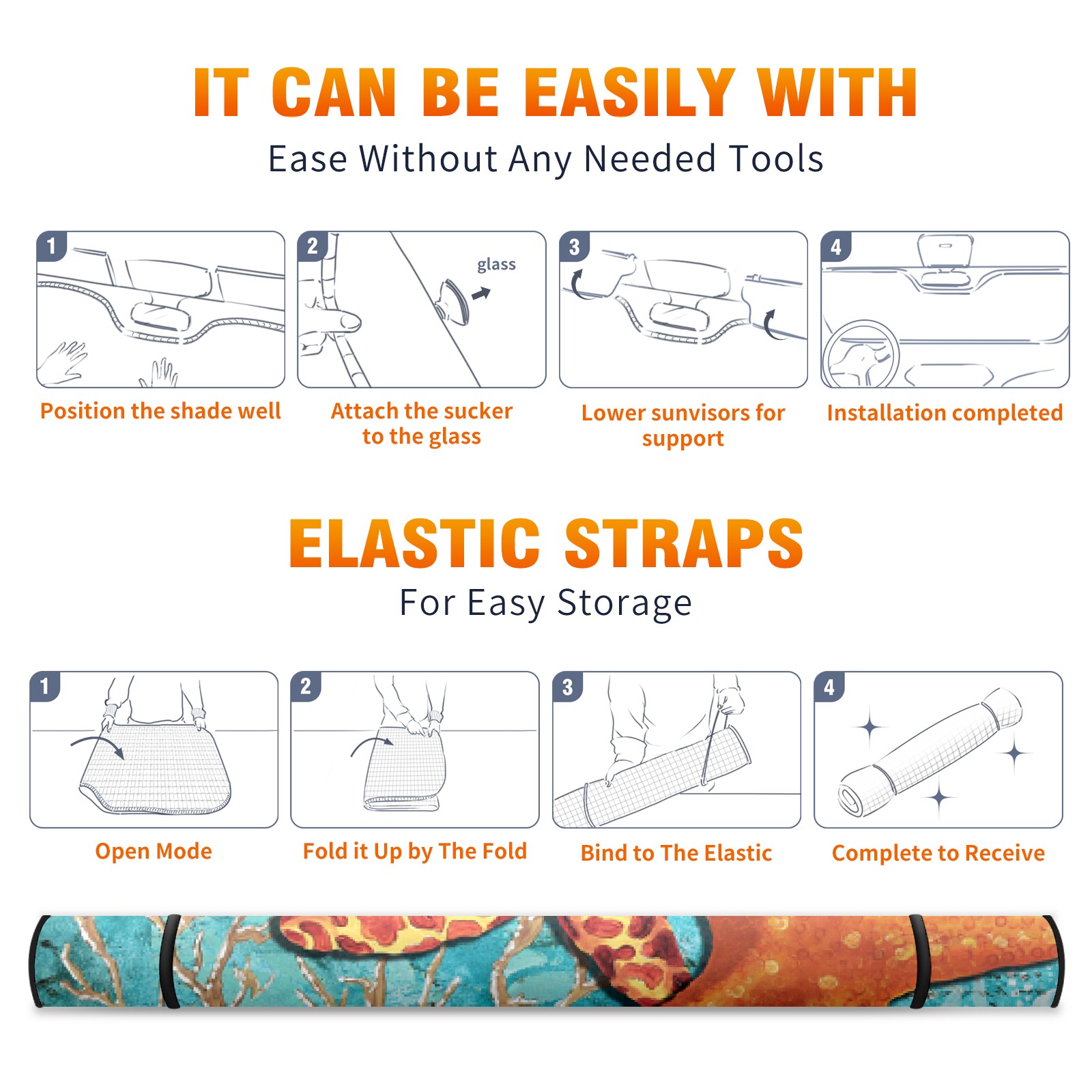 IT CAN BE EASILY WITH
Ease Without Any Needed Tools

1
Position the shade well

2
glass
Attach the sucker to the glass

3
Lower sunvisors for support

4
Installation completed

ELASTIC STRAPS
For Easy Storage

1
Open Mode

2
Fold it Up by The Fold

3
Bind to The Elastic

4
Complete to Receive