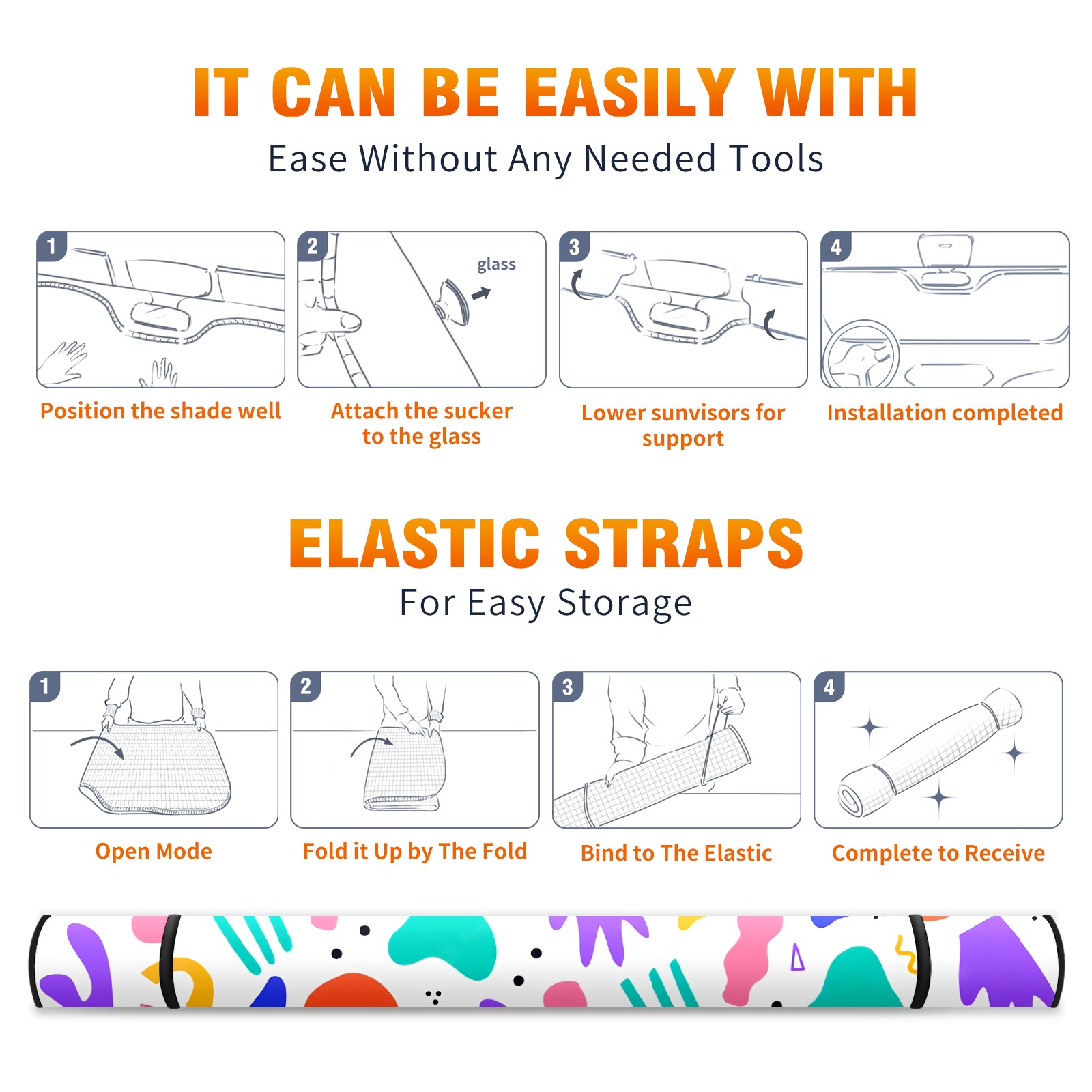 IT CAN BE EASILY WITH
Ease Without Any Needed Tools

1
Position the shade well

2
glass
Attach the sucker to the glass

3
Lower sunvisors for support

4
Installation completed

ELASTIC STRAPS
For Easy Storage

1
Open Mode

2
Fold it Up by The Fold

3
Bind to The Elastic

4
Complete to Receive