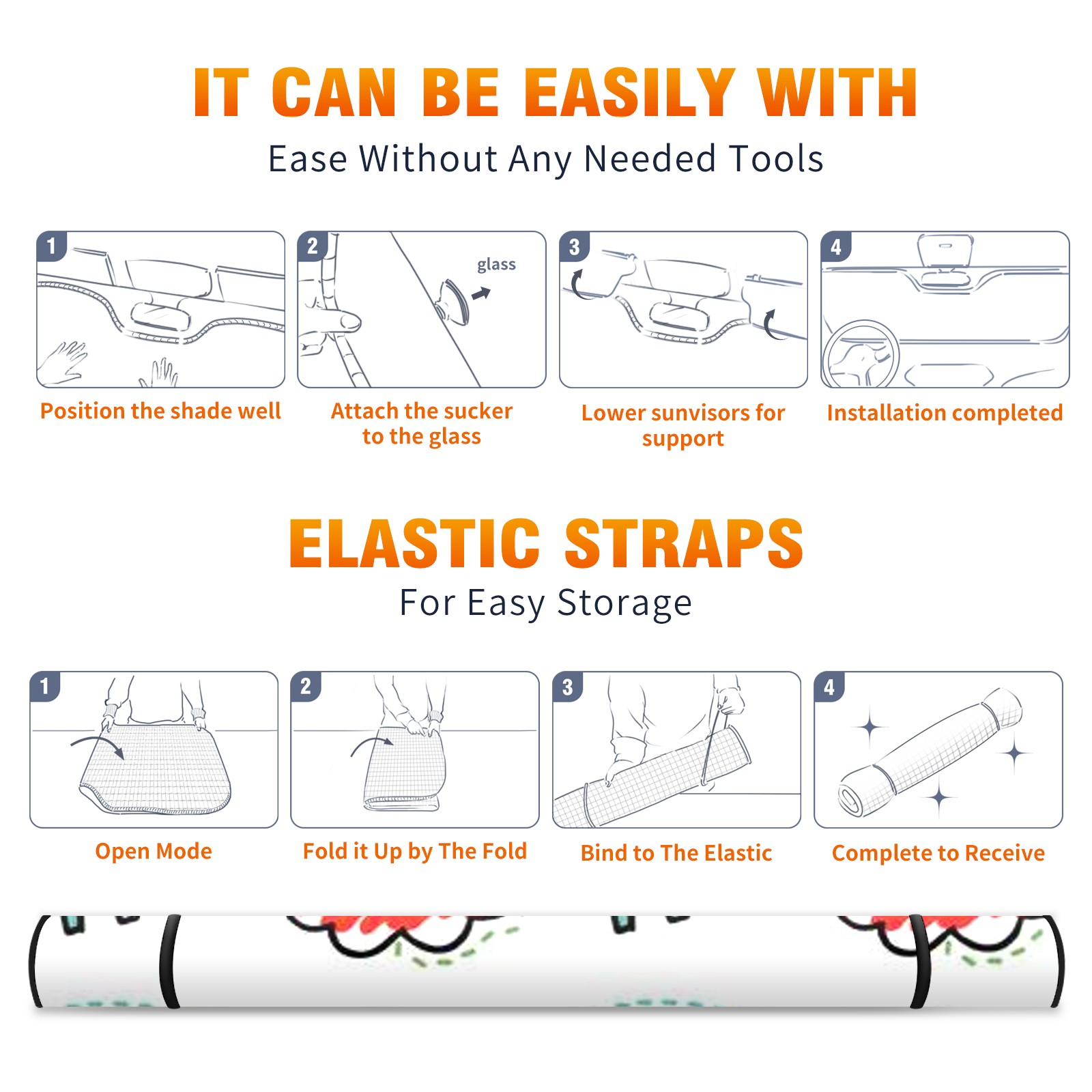 IT CAN BE EASILY WITH

Ease Without Any Needed Tools

1

Position the shade well

2

glass

Attach the sucker to the glass

3

Lower sunvisors for support

4

Installation completed

ELASTIC STRAPS

For Easy Storage

1

Open Mode

2

Fold it Up by The Fold

3

Bind to The Elastic

4

Complete to Receive