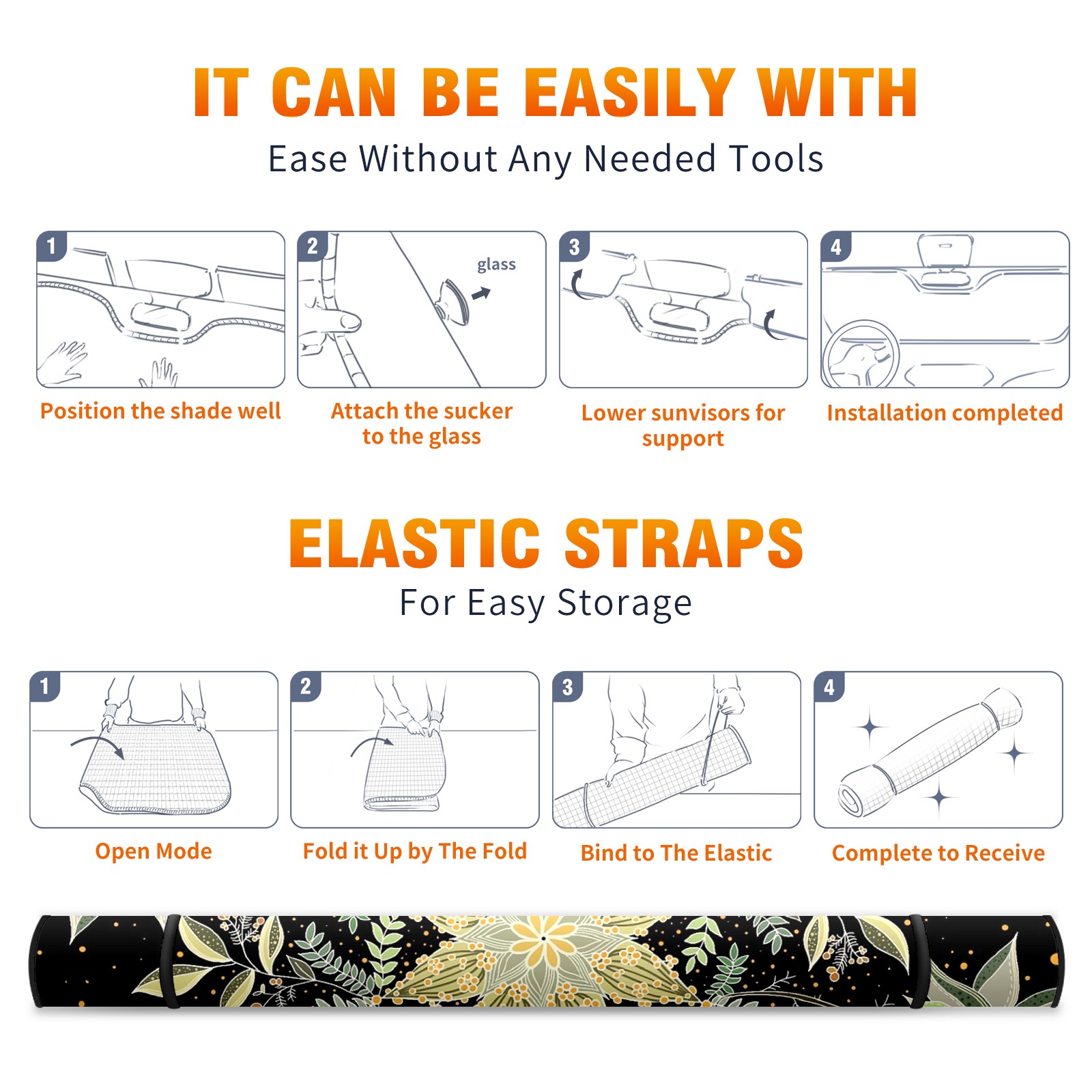 IT CAN BE EASILY WITH
Ease Without Any Needed Tools

1
Position the shade well

2
glass
Attach the sucker to the glass

3
Lower sunvisors for support

4
Installation completed

ELASTIC STRAPS
For Easy Storage

1
Open Mode

2
Fold it Up by The Fold

3
Bind to The Elastic

4
Complete to Receive