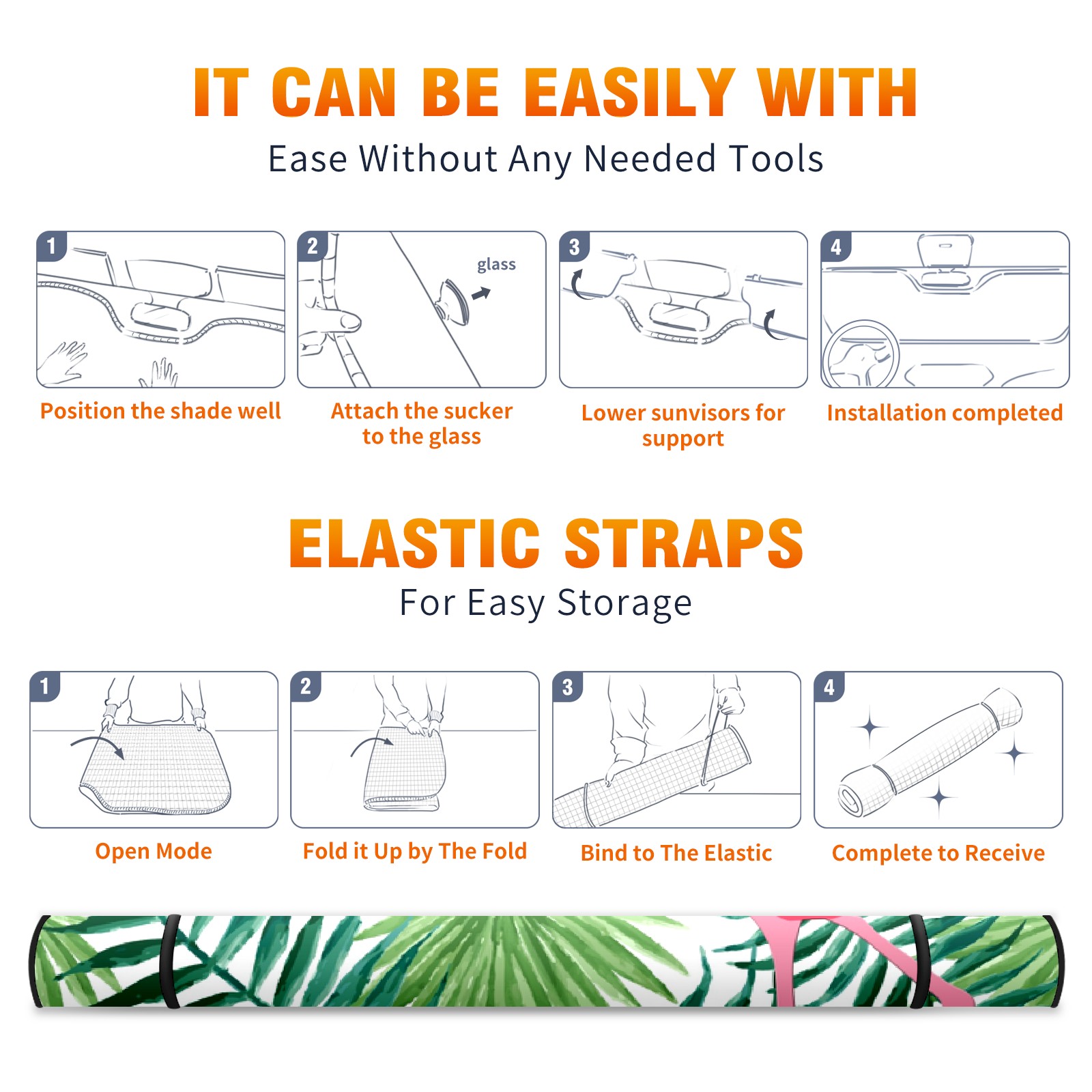 IT CAN BE EASILY WITH

Ease Without Any Needed Tools

1

Position the shade well

2

glass

Attach the sucker to the glass

3

Lower sunvisors for support

4

Installation completed

ELASTIC STRAPS

For Easy Storage

1

Open Mode

2

Fold it Up by The Fold

3

Bind to The Elastic

4

Complete to Receive