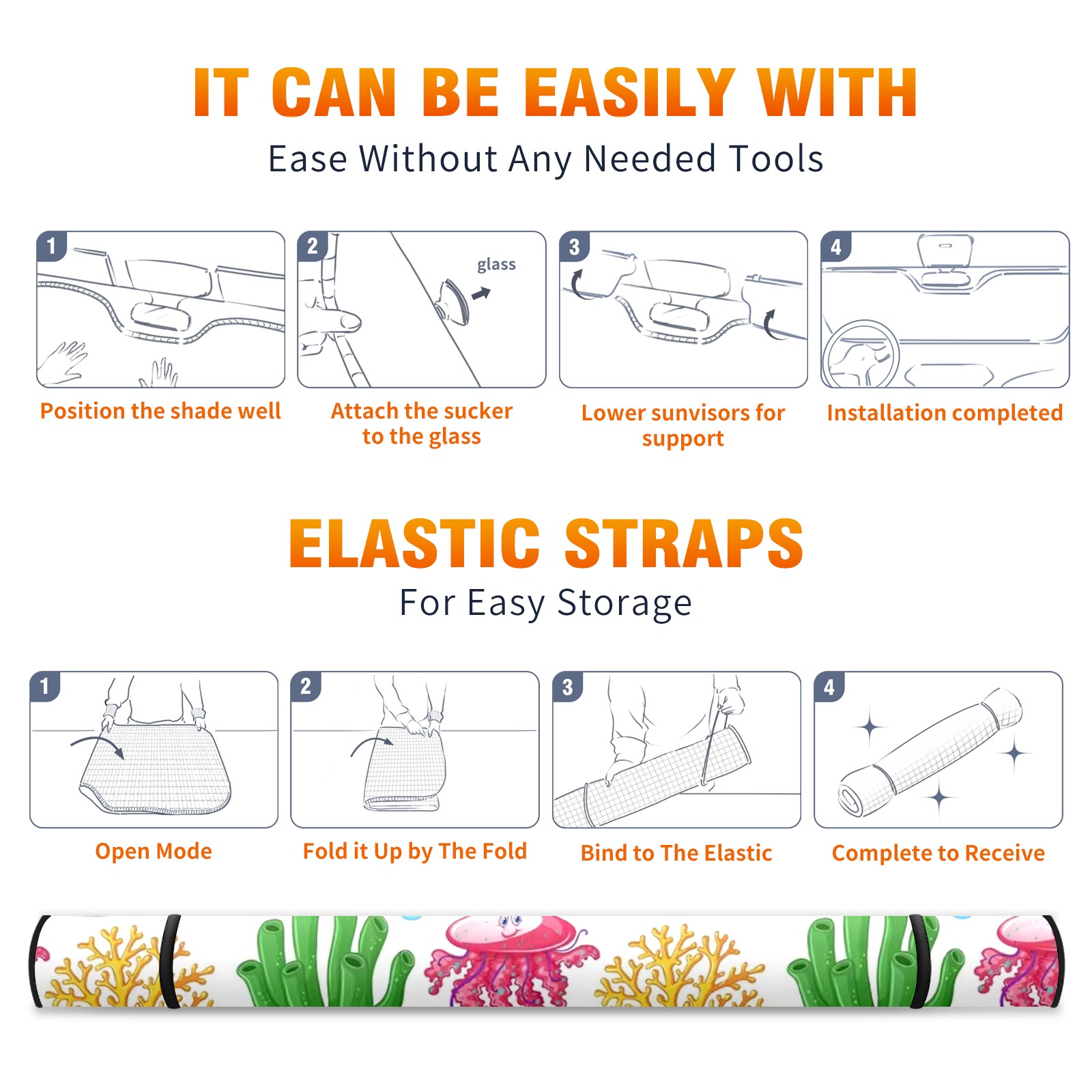 IT CAN BE EASILY WITH

Ease Without Any Needed Tools

1

Position the shade well

2

glass

Attach the sucker to the glass

3

Lower sunvisors for support

4

Installation completed

ELASTIC STRAPS

For Easy Storage

1

Open Mode

2

Fold it Up by The Fold

3

Bind to The Elastic

4

Complete to Receive