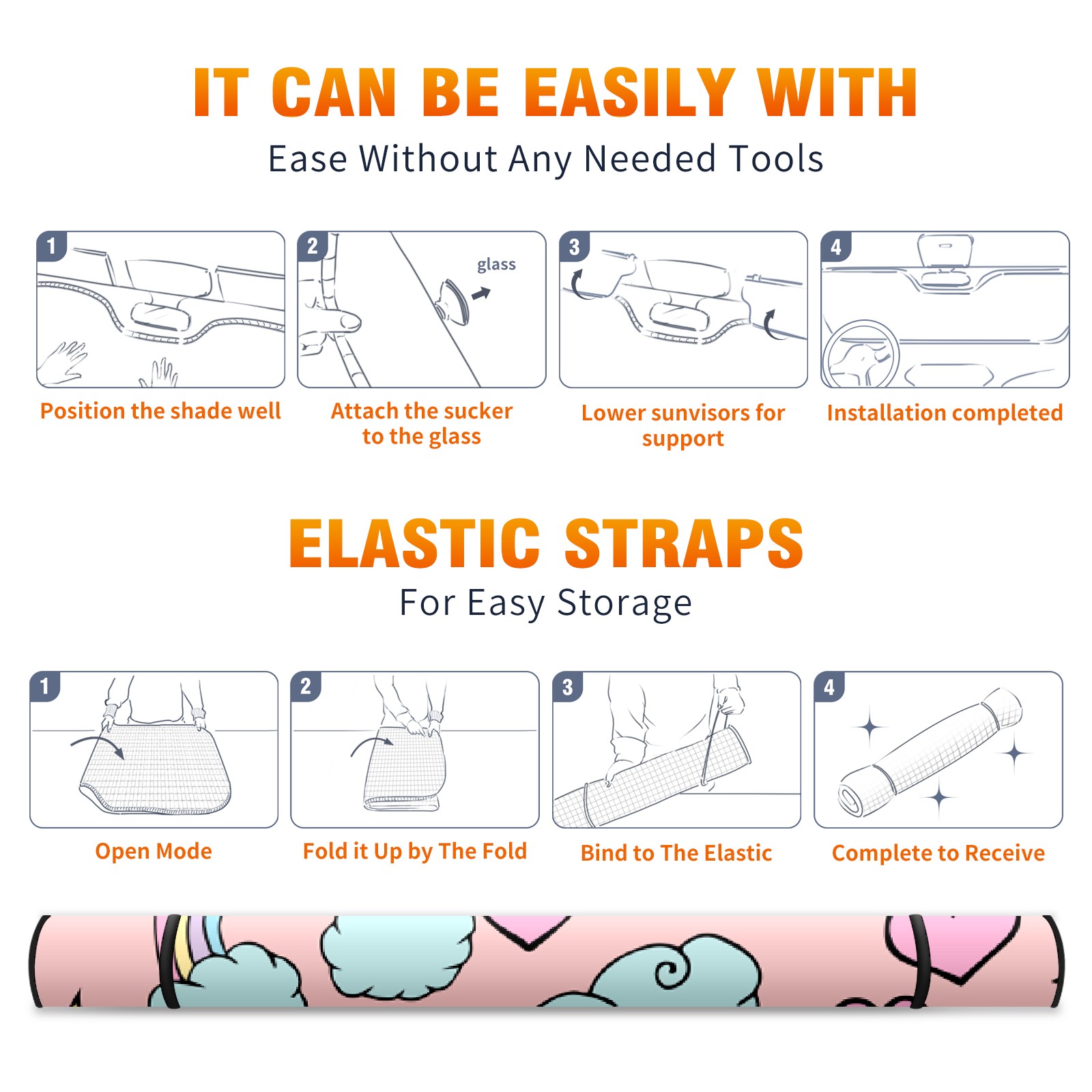 IT CAN BE EASILY WITH
Ease Without Any Needed Tools

1
Position the shade well

2
glass
Attach the sucker to the glass

3
Lower sunvisors for support

4
Installation completed

ELASTIC STRAPS
For Easy Storage

1
Open Mode

2
Fold it Up by The Fold

3
Bind to The Elastic

4
Complete to Receive