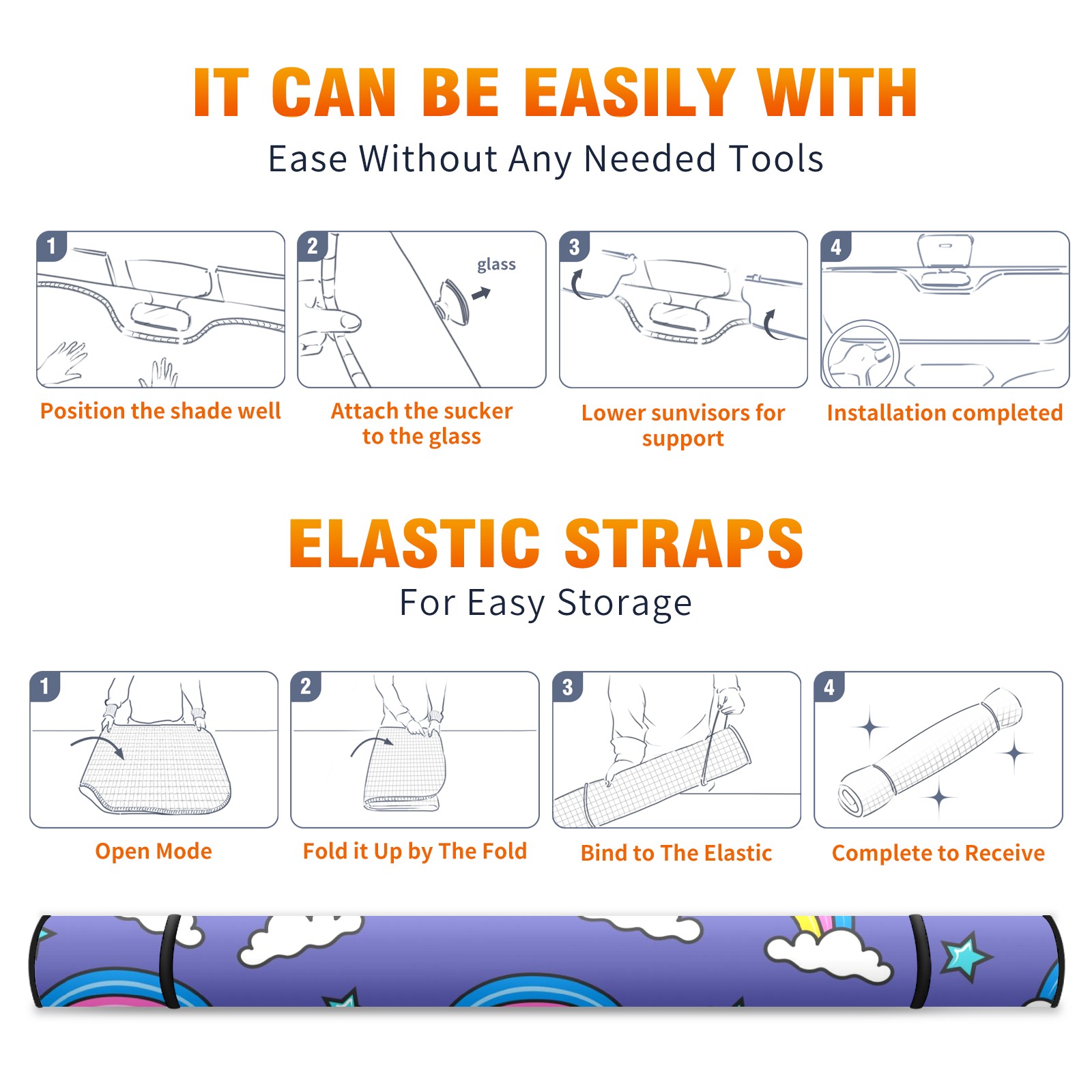 IT CAN BE EASILY WITH

Ease Without Any Needed Tools

1

Position the shade well

2

glass

Attach the sucker to the glass

3

Lower sunvisors for support

4

Installation completed

ELASTIC STRAPS

For Easy Storage

1

Open Mode

2

Fold it Up by The Fold

3

Bind to The Elastic

4

Complete to Receive