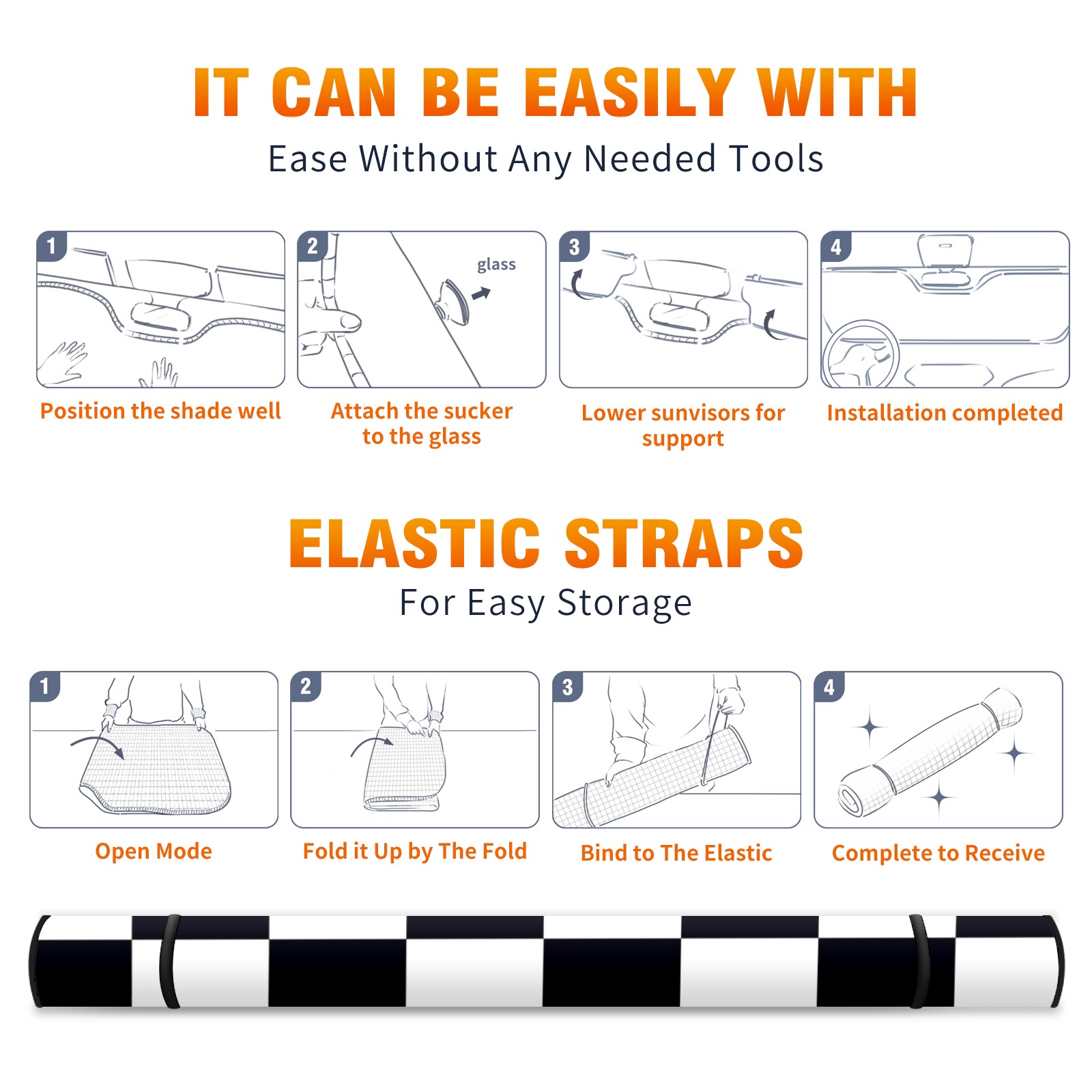 IT CAN BE EASILY WITH
Ease Without Any Needed Tools

1
Position the shade well

2
glass
Attach the sucker to the glass

3
Lower sunvisors for support

4
Installation completed

ELASTIC STRAPS
For Easy Storage

1
Open Mode

2
Fold it Up by The Fold

3
Bind to The Elastic

4
Complete to Receive