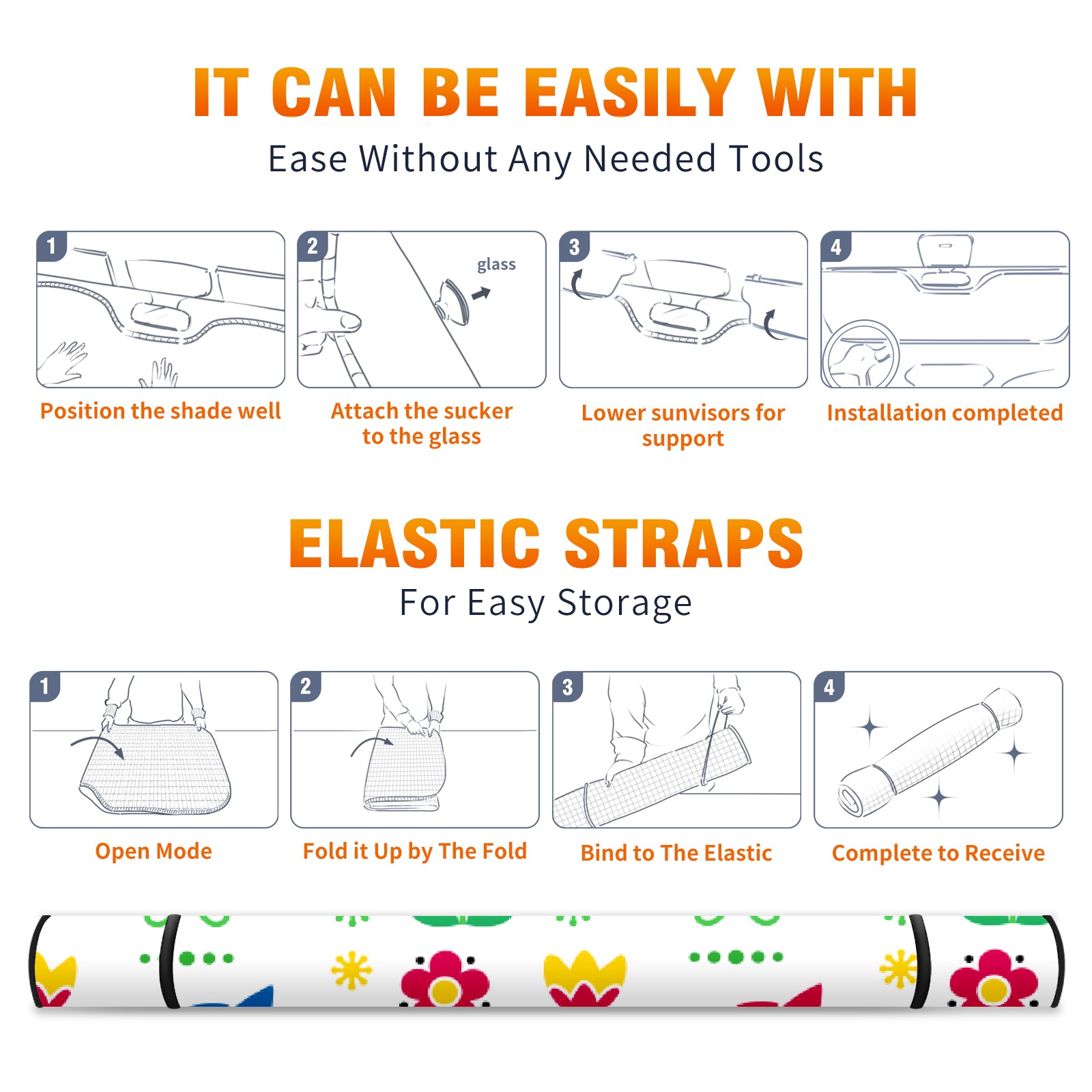 IT CAN BE EASILY WITH

Ease Without Any Needed Tools

1

Position the shade well

2

glass

Attach the sucker to the glass

3

Lower sunvisors for support

4

Installation completed

ELASTIC STRAPS

For Easy Storage

1

Open Mode

2

Fold it Up by The Fold

3

Bind to The Elastic

4

Complete to Receive