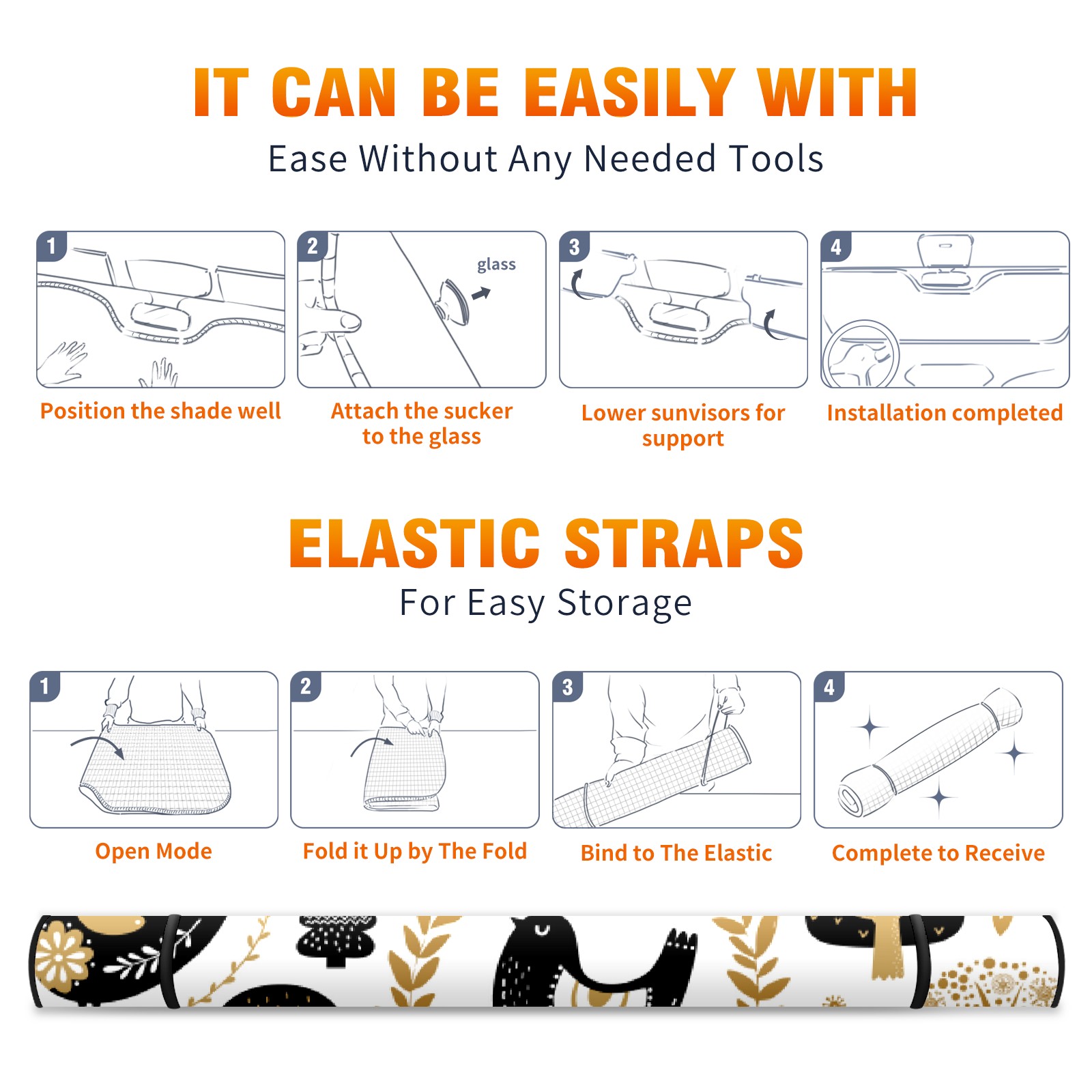 IT CAN BE EASILY WITH

Ease Without Any Needed Tools

1

Position the shade well

2

glass

Attach the sucker to the glass

3

Lower sunvisors for support

4

Installation completed

ELASTIC STRAPS

For Easy Storage

1

Open Mode

2

Fold it Up by The Fold

3

Bind to The Elastic

4

Complete to Receive