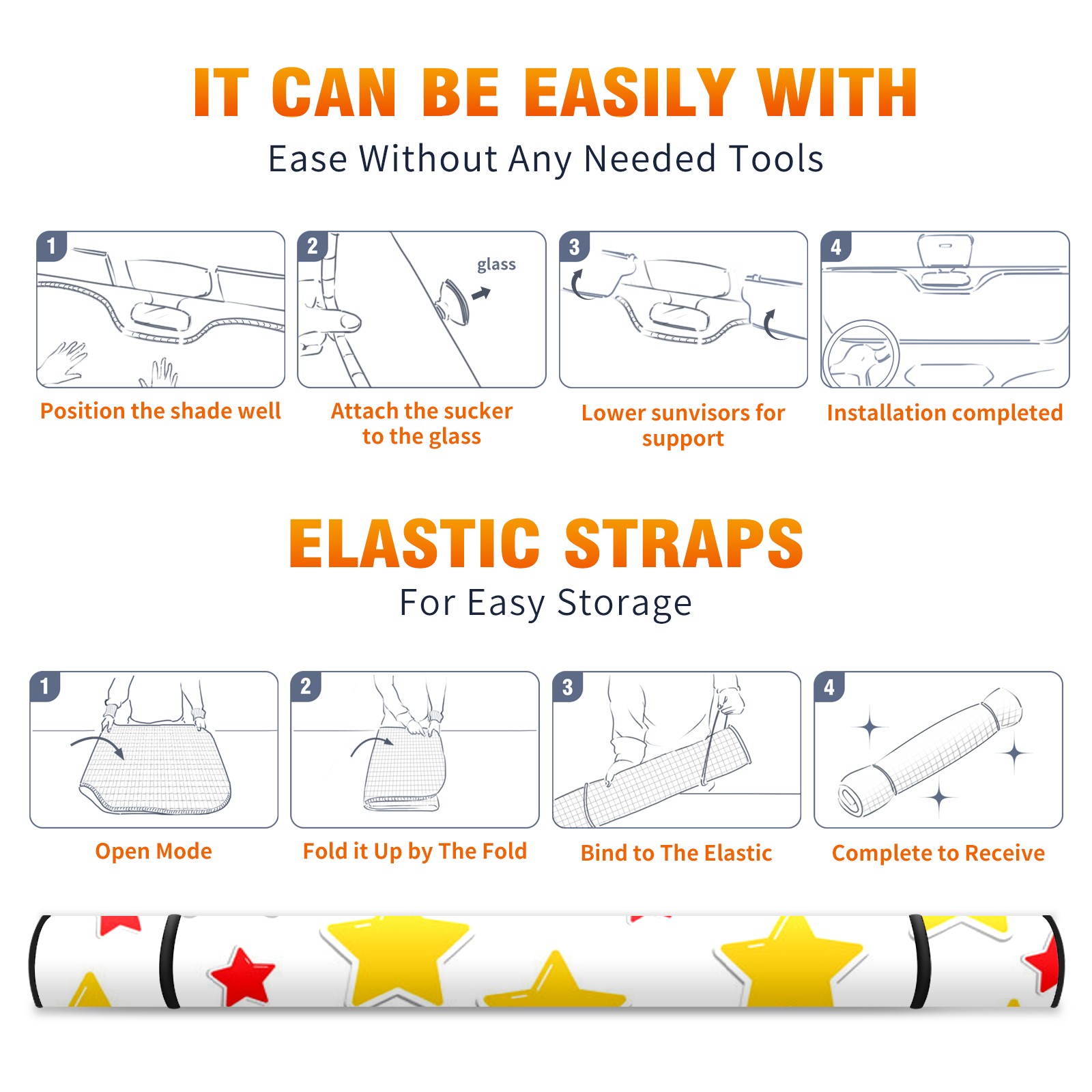 IT CAN BE EASILY WITH
Ease Without Any Needed Tools

1
Position the shade well

2
glass
Attach the sucker to the glass

3
Lower sunvisors for support

4
Installation completed

ELASTIC STRAPS
For Easy Storage

1
Open Mode

2
Fold it Up by The Fold

3
Bind to The Elastic

4
Complete to Receive