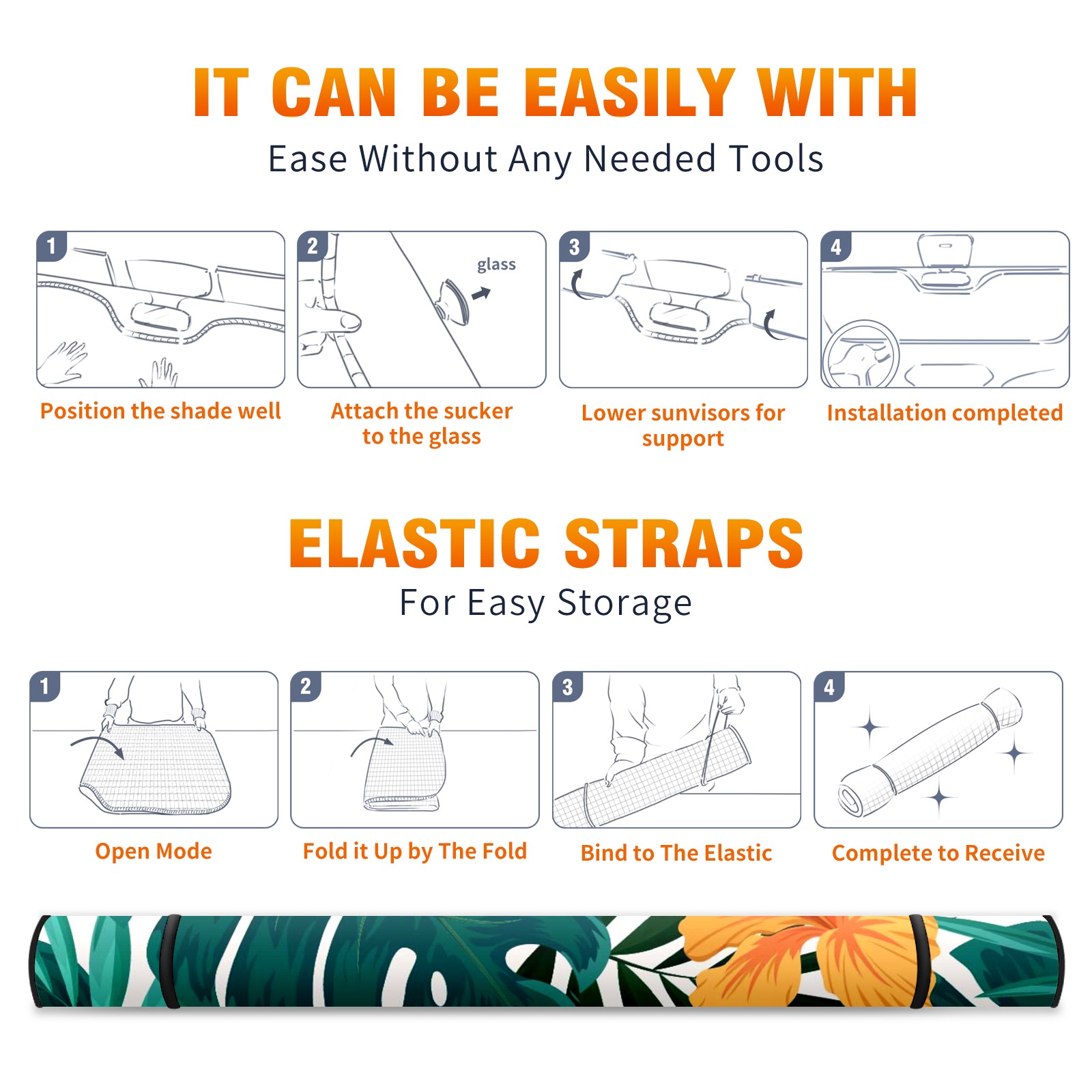 IT CAN BE EASILY WITH
Ease Without Any Needed Tools

1
Position the shade well

2
glass
Attach the sucker to the glass

3
Lower sunvisors for support

4
Installation completed

ELASTIC STRAPS
For Easy Storage

1
Open Mode

2
Fold it Up by The Fold

3
Bind to The Elastic

4
Complete to Receive