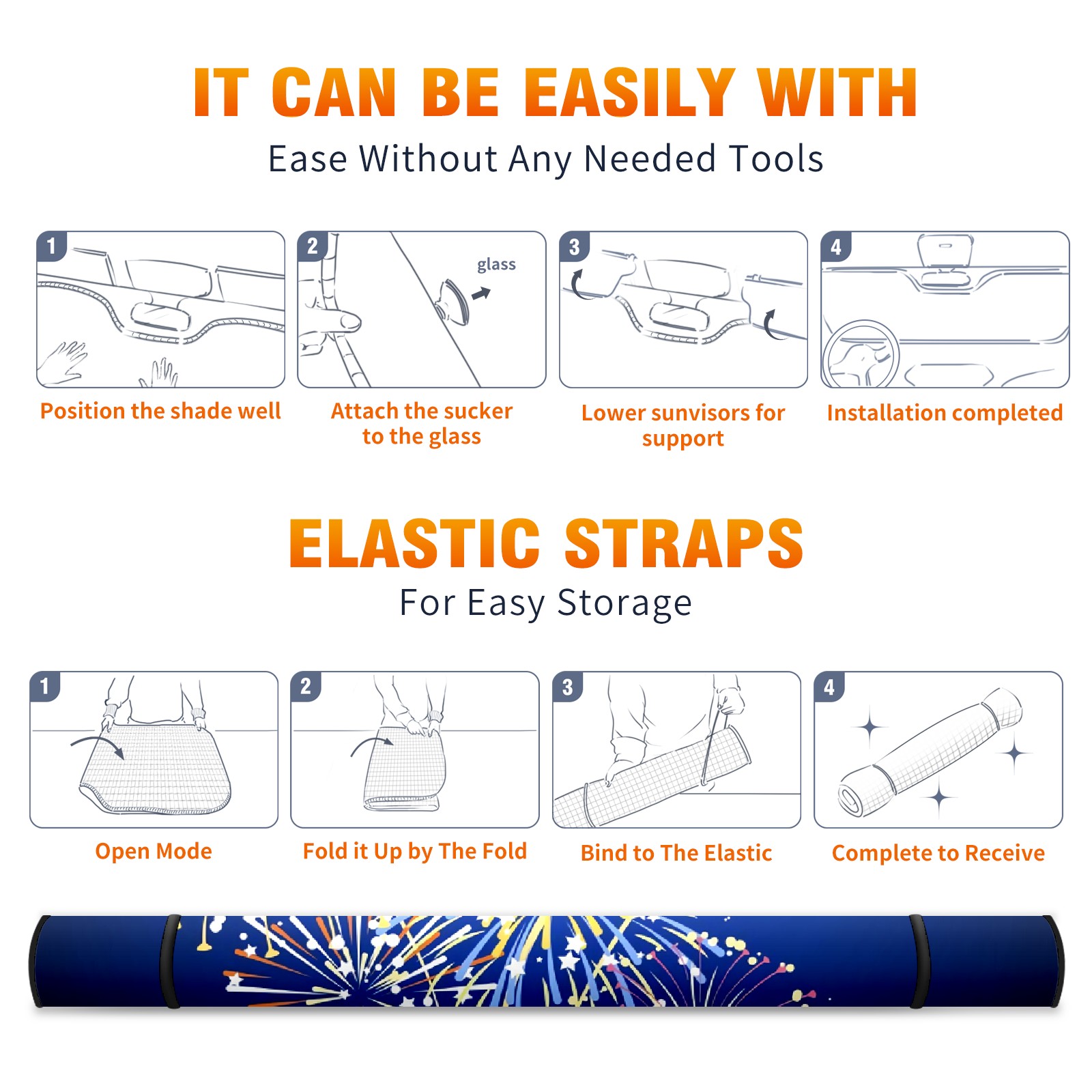 IT CAN BE EASILY WITH
Ease Without Any Needed Tools

1
Position the shade well

2
glass
Attach the sucker to the glass

3
Lower sunvisors for support

4
Installation completed

ELASTIC STRAPS
For Easy Storage

1
Open Mode

2
Fold it Up by The Fold

3
Bind to The Elastic

4
Complete to Receive