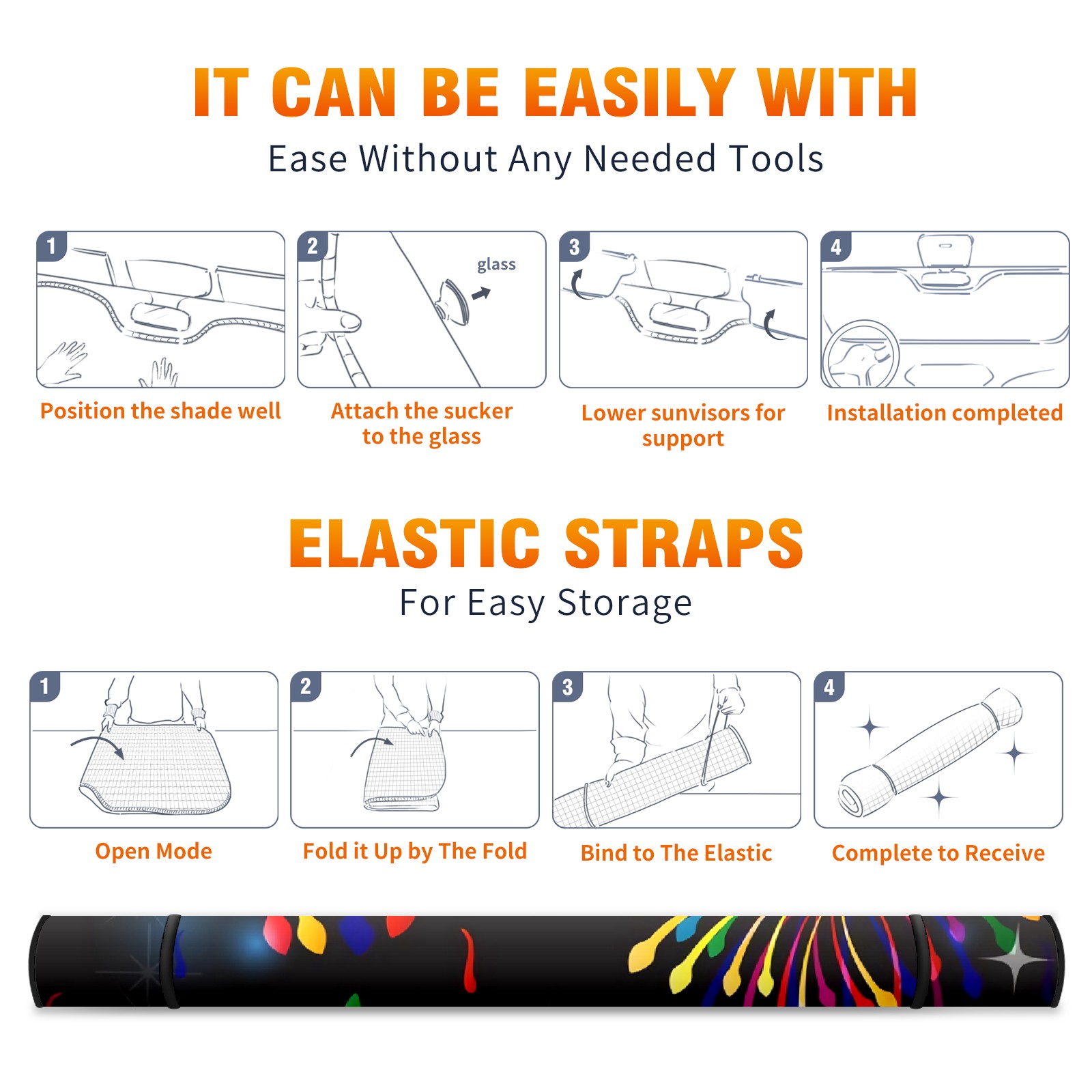 IT CAN BE EASILY WITH

Ease Without Any Needed Tools

1

Position the shade well

2

glass

Attach the sucker to the glass

3

Lower sunvisors for support

4

Installation completed

ELASTIC STRAPS

For Easy Storage

1

Open Mode

2

Fold it Up by The Fold

3

Bind to The Elastic

4

Complete to Receive