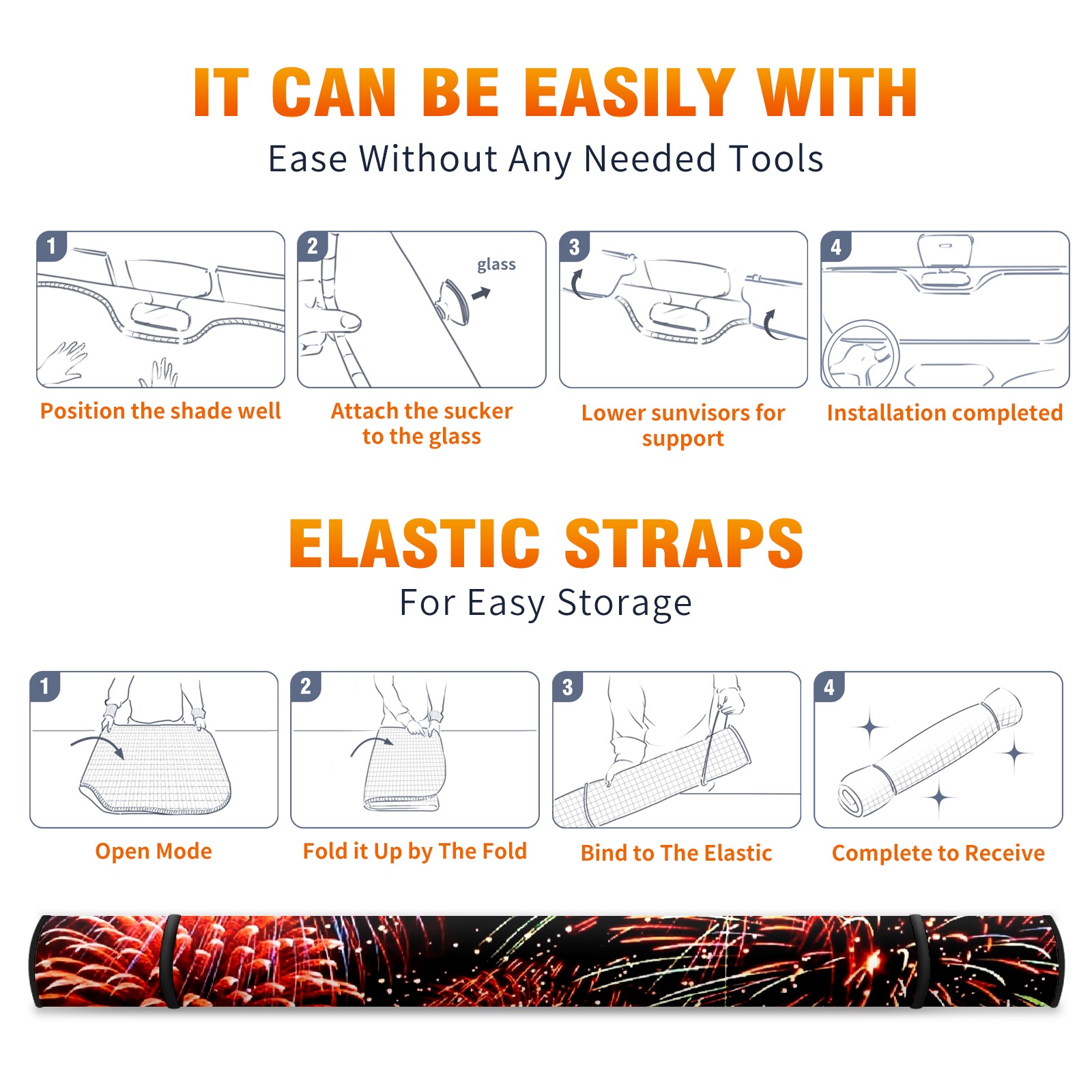 IT CAN BE EASILY WITH

Ease Without Any Needed Tools

1

Position the shade well

2

glass

Attach the sucker to the glass

3

Lower sunvisors for support

4

Installation completed

ELASTIC STRAPS

For Easy Storage

1

Open Mode

2

Fold it Up by The Fold

3

Bind to The Elastic

4

Complete to Receive