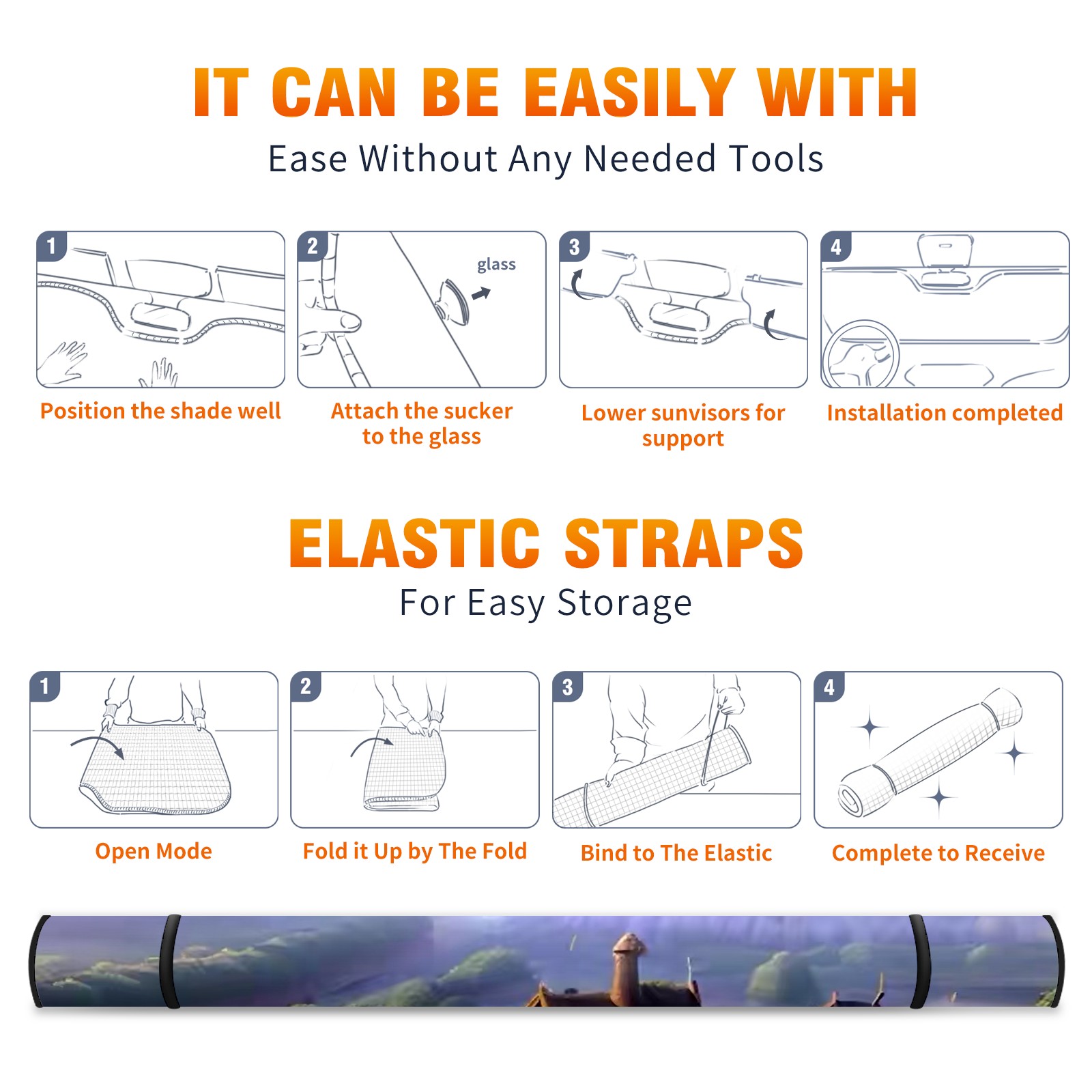 IT CAN BE EASILY WITH
Ease Without Any Needed Tools

1
Position the shade well

2
glass
Attach the sucker to the glass

3
Lower sunvisors for support

4
Installation completed

ELASTIC STRAPS
For Easy Storage

1
Open Mode

2
Fold it Up by The Fold

3
Bind to The Elastic

4
Complete to Receive