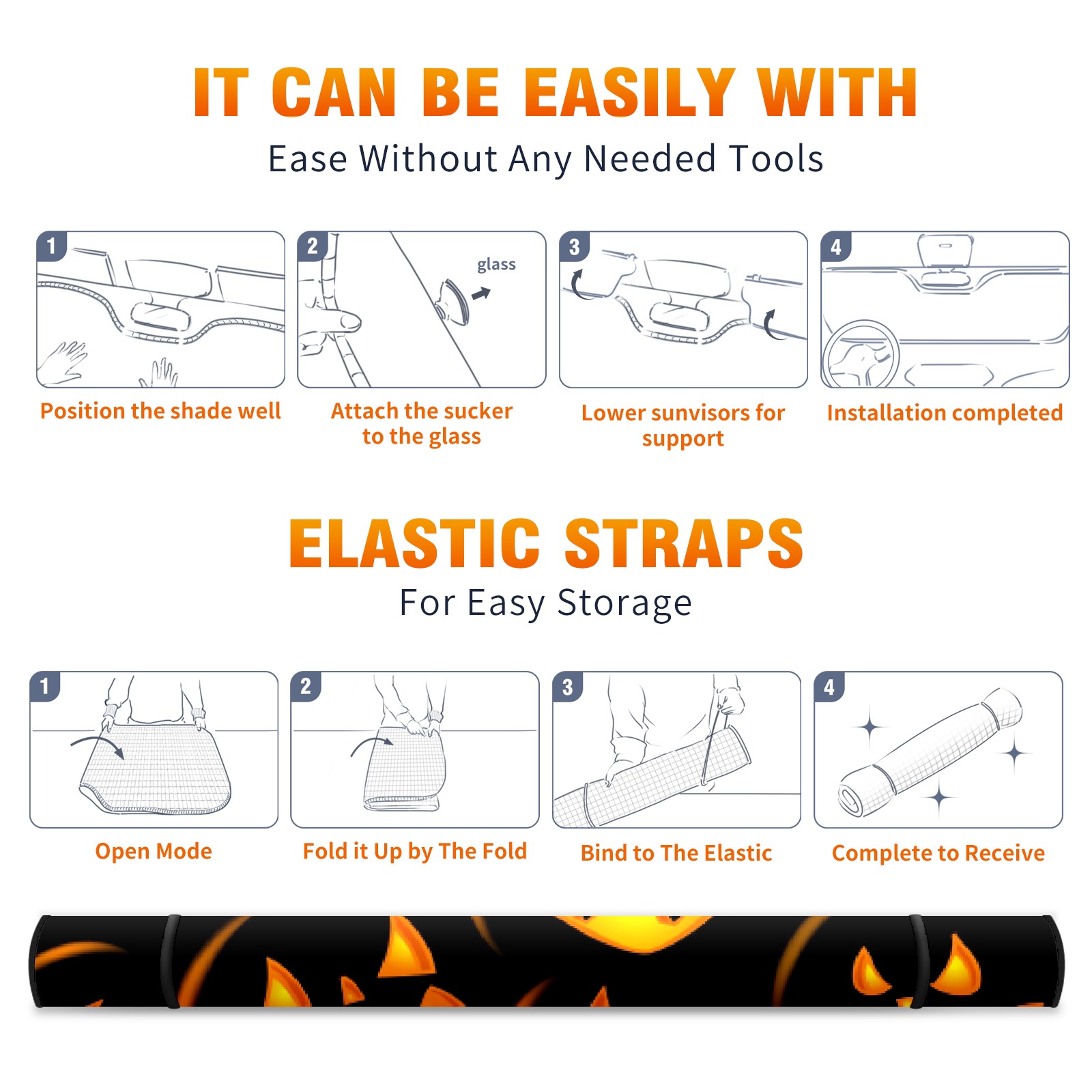 IT CAN BE EASILY WITH
Ease Without Any Needed Tools

1
Position the shade well

2
glass
Attach the sucker to the glass

3
Lower sunvisors for support

4
Installation completed

ELASTIC STRAPS
For Easy Storage

1
Open Mode

2
Fold it Up by The Fold

3
Bind to The Elastic

4
Complete to Receive