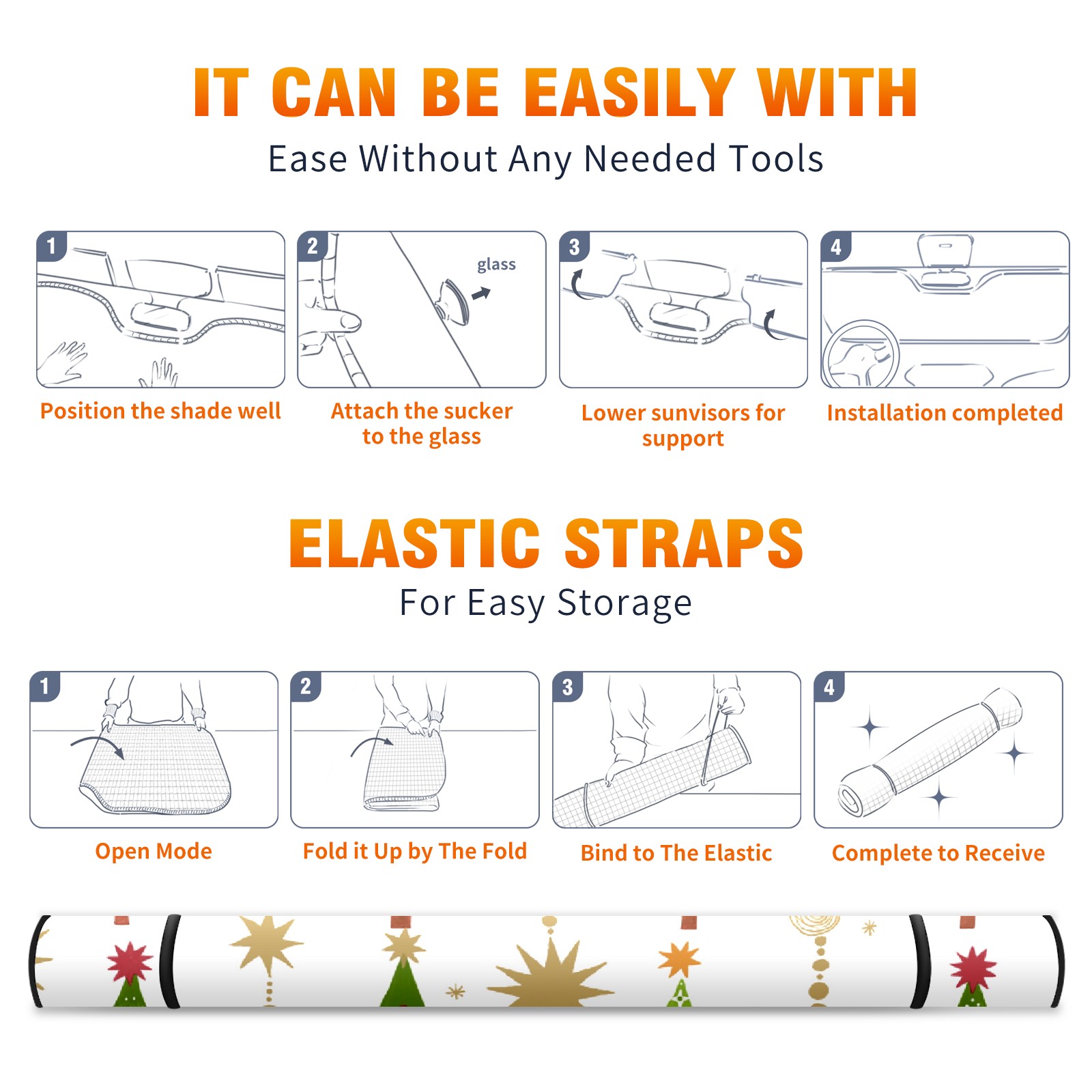 IT CAN BE EASILY WITH
Ease Without Any Needed Tools

1
Position the shade well

2
glass
Attach the sucker to the glass

3
Lower sunvisors for support

4
Installation completed

ELASTIC STRAPS
For Easy Storage

1
Open Mode

2
Fold it Up by The Fold

3
Bind to The Elastic

4
Complete to Receive