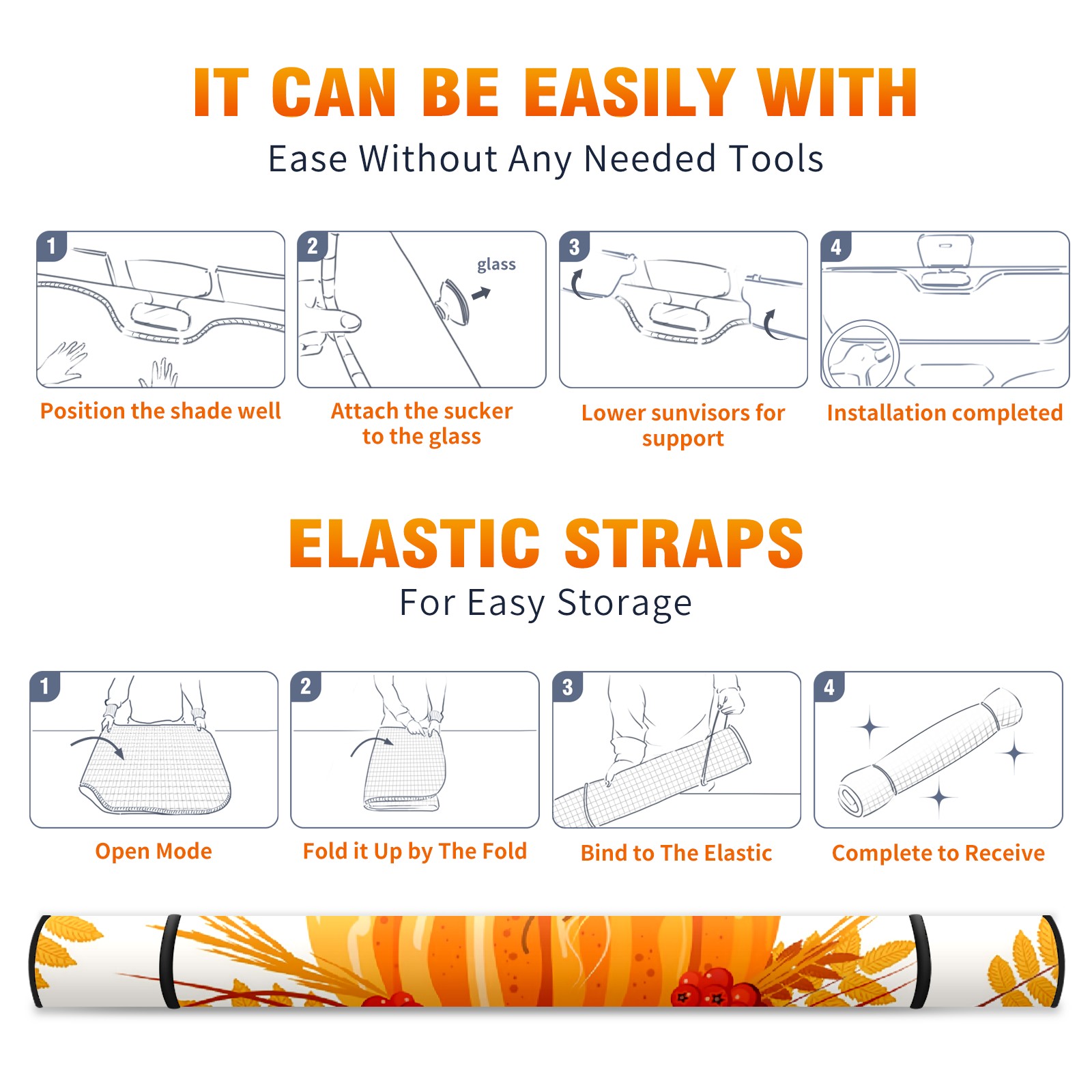 IT CAN BE EASILY WITH
Ease Without Any Needed Tools

1
Position the shade well

2
glass
Attach the sucker to the glass

3
Lower sunvisors for support

4
Installation completed

ELASTIC STRAPS
For Easy Storage

1
Open Mode

2
Fold it Up by The Fold

3
Bind to The Elastic

4
Complete to Receive