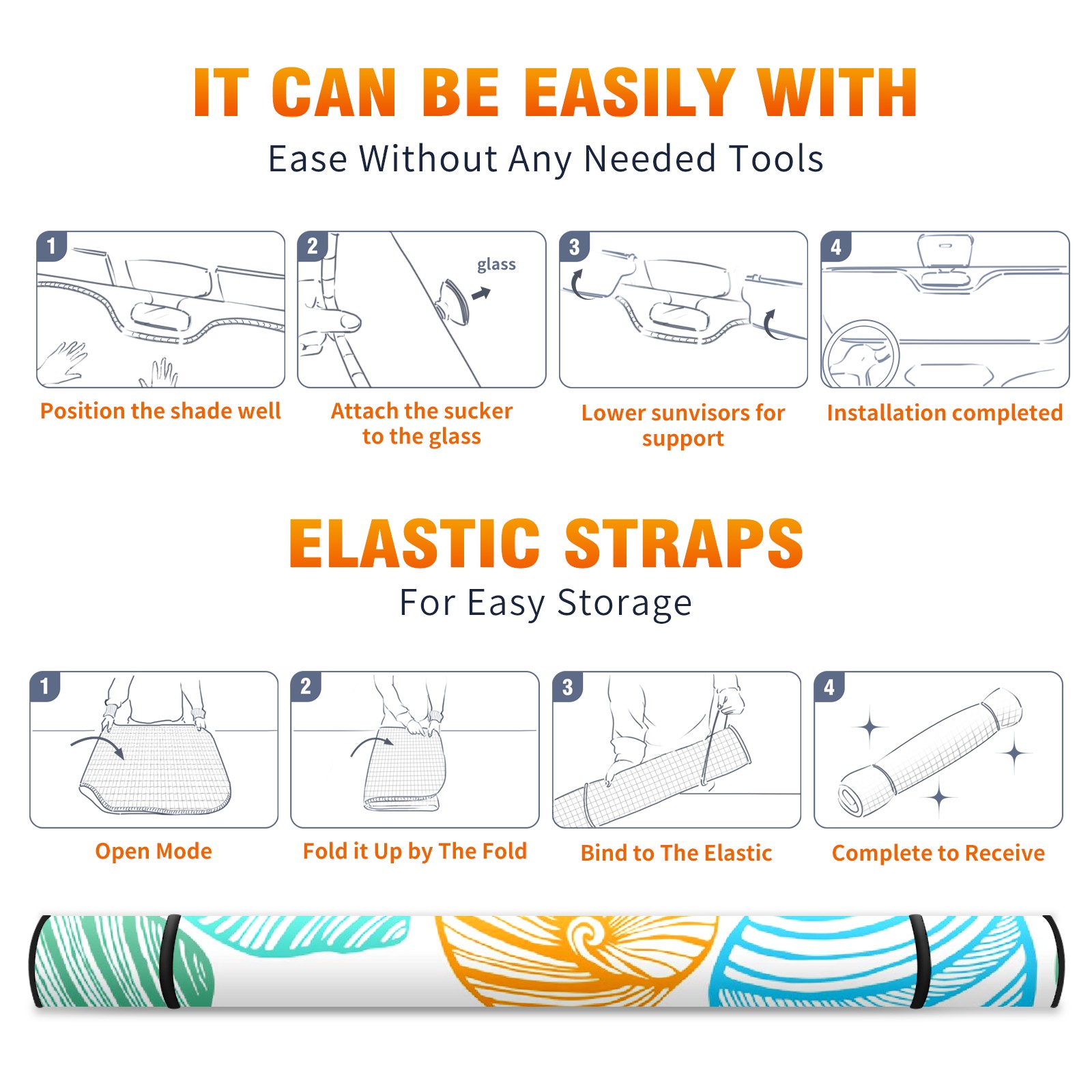 IT CAN BE EASILY WITH

Ease Without Any Needed Tools

1

Position the shade well

2

glass

Attach the sucker to the glass

3

Lower sunvisors for support

4

Installation completed

ELASTIC STRAPS

For Easy Storage

1

Open Mode

2

Fold it Up by The Fold

3

Bind to The Elastic

4

Complete to Receive