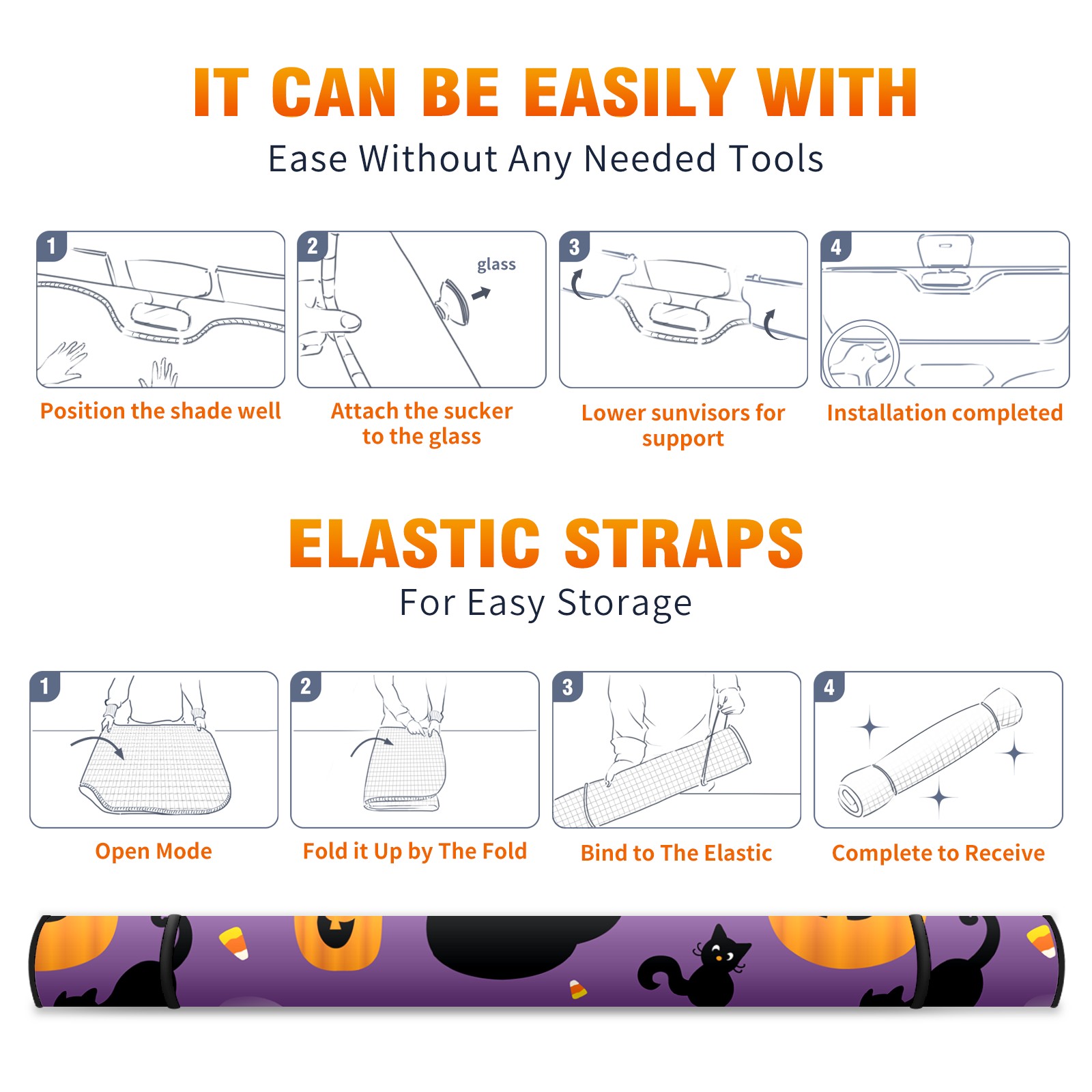 IT CAN BE EASILY WITH

Ease Without Any Needed Tools

1

Position the shade well

2

glass

Attach the sucker to the glass

3

Lower sunvisors for support

4

Installation completed

ELASTIC STRAPS

For Easy Storage

1

Open Mode

2

Fold it Up by The Fold

3

Bind to The Elastic

4

Complete to Receive