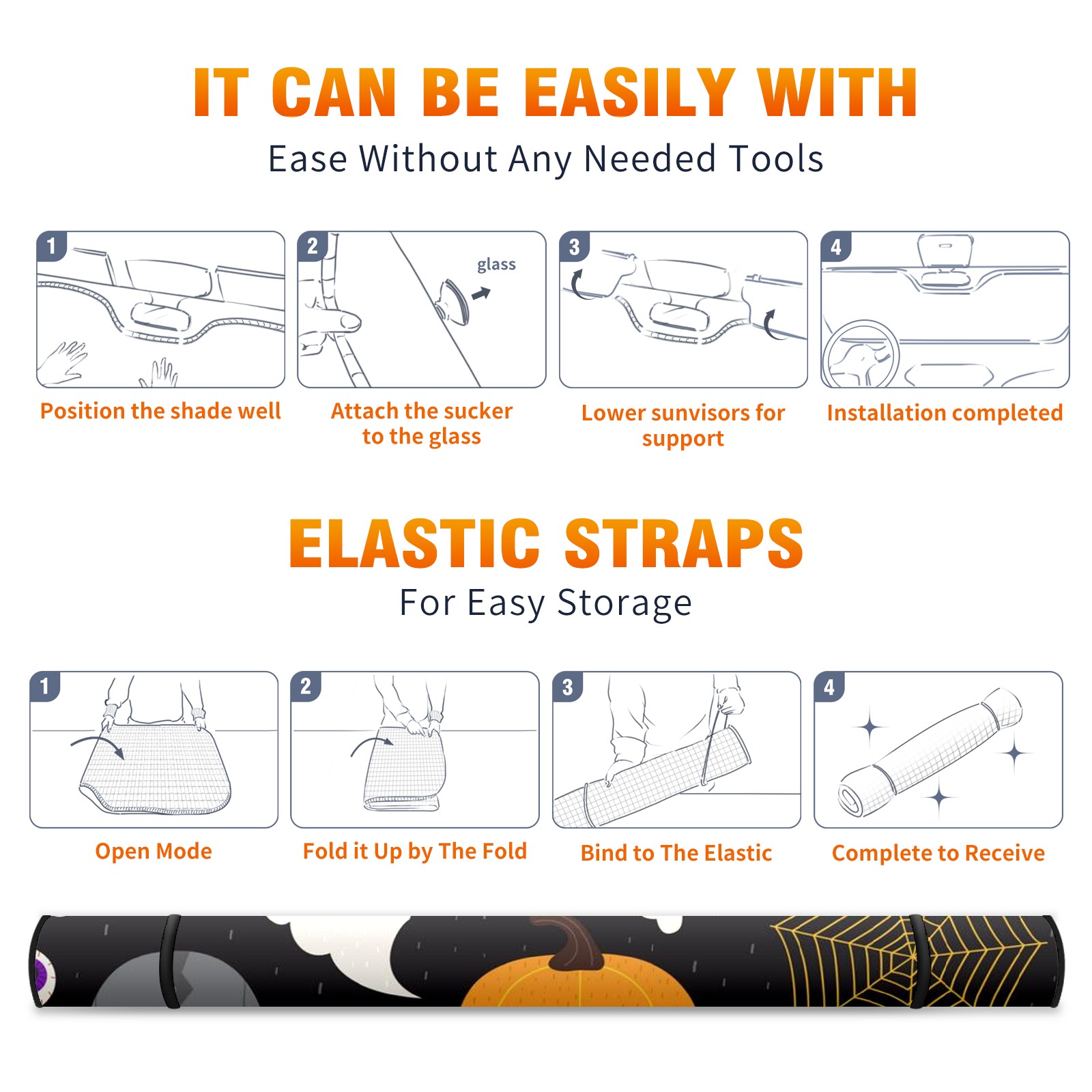 IT CAN BE EASILY WITH
Ease Without Any Needed Tools

1
Position the shade well

2
glass
Attach the sucker to the glass

3
Lower sunvisors for support

4
Installation completed

ELASTIC STRAPS
For Easy Storage

1
Open Mode

2
Fold it Up by The Fold

3
Bind to The Elastic

4
Complete to Receive