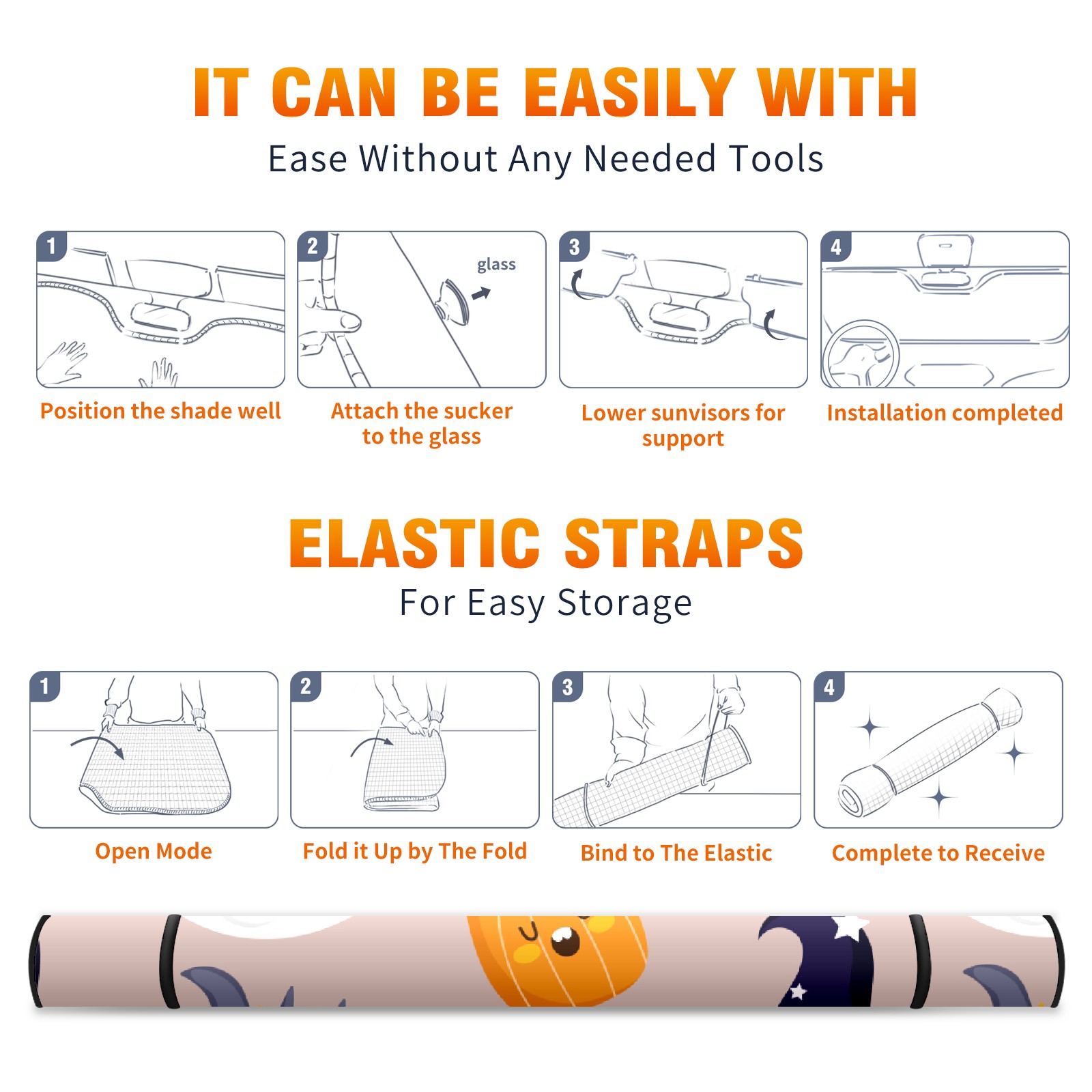 IT CAN BE EASILY WITH

Ease Without Any Needed Tools

1

Position the shade well

2

glass

Attach the sucker to the glass

3

Lower sunvisors for support

4

Installation completed

ELASTIC STRAPS

For Easy Storage

1

Open Mode

2

Fold it Up by The Fold

3

Bind to The Elastic

4

Complete to Receive