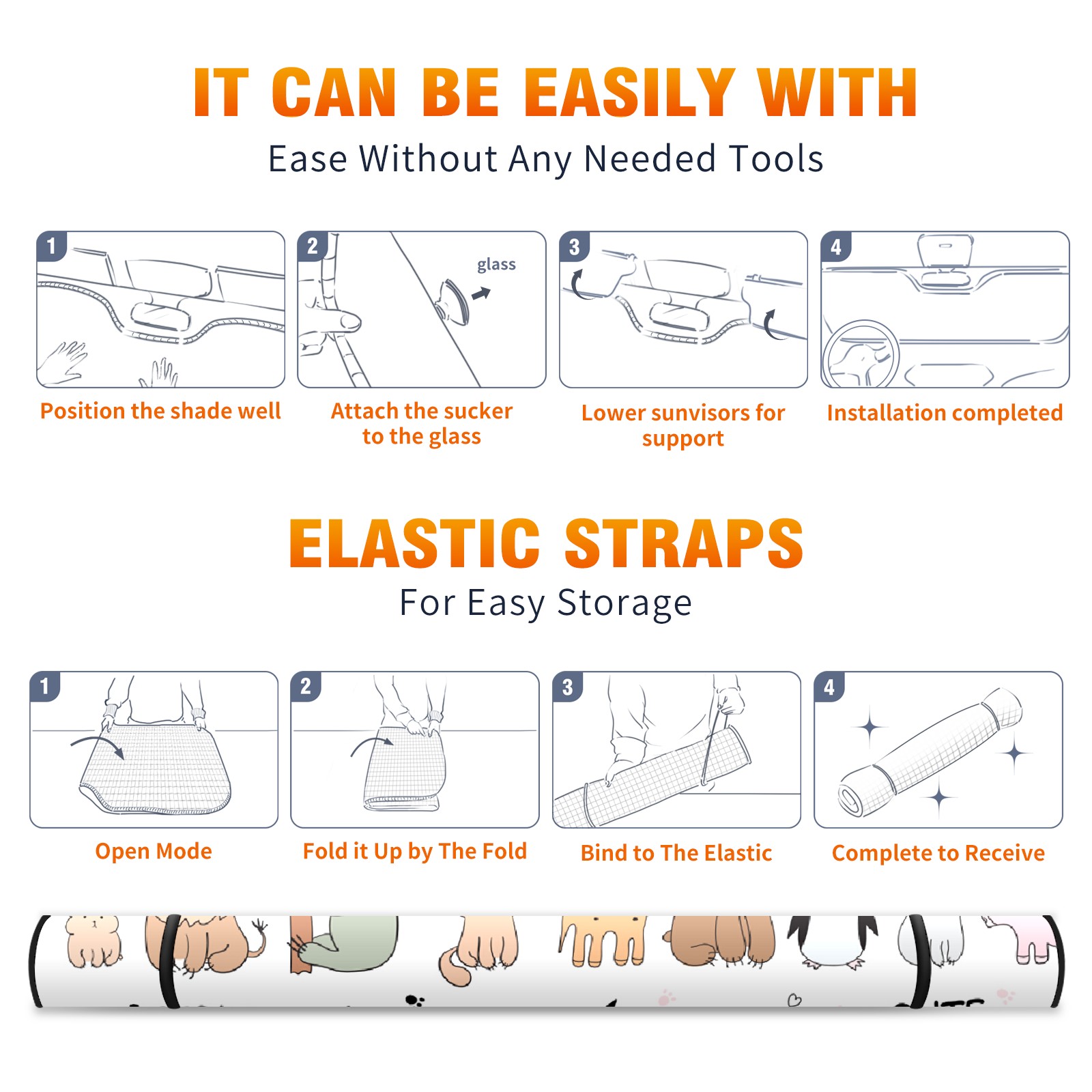 IT CAN BE EASILY WITH

Ease Without Any Needed Tools

1

Position the shade well

2

glass

Attach the sucker to the glass

3

Lower sunvisors for support

4

Installation completed

ELASTIC STRAPS

For Easy Storage

1

Open Mode

2

Fold it Up by The Fold

3

Bind to The Elastic

4

Complete to Receive