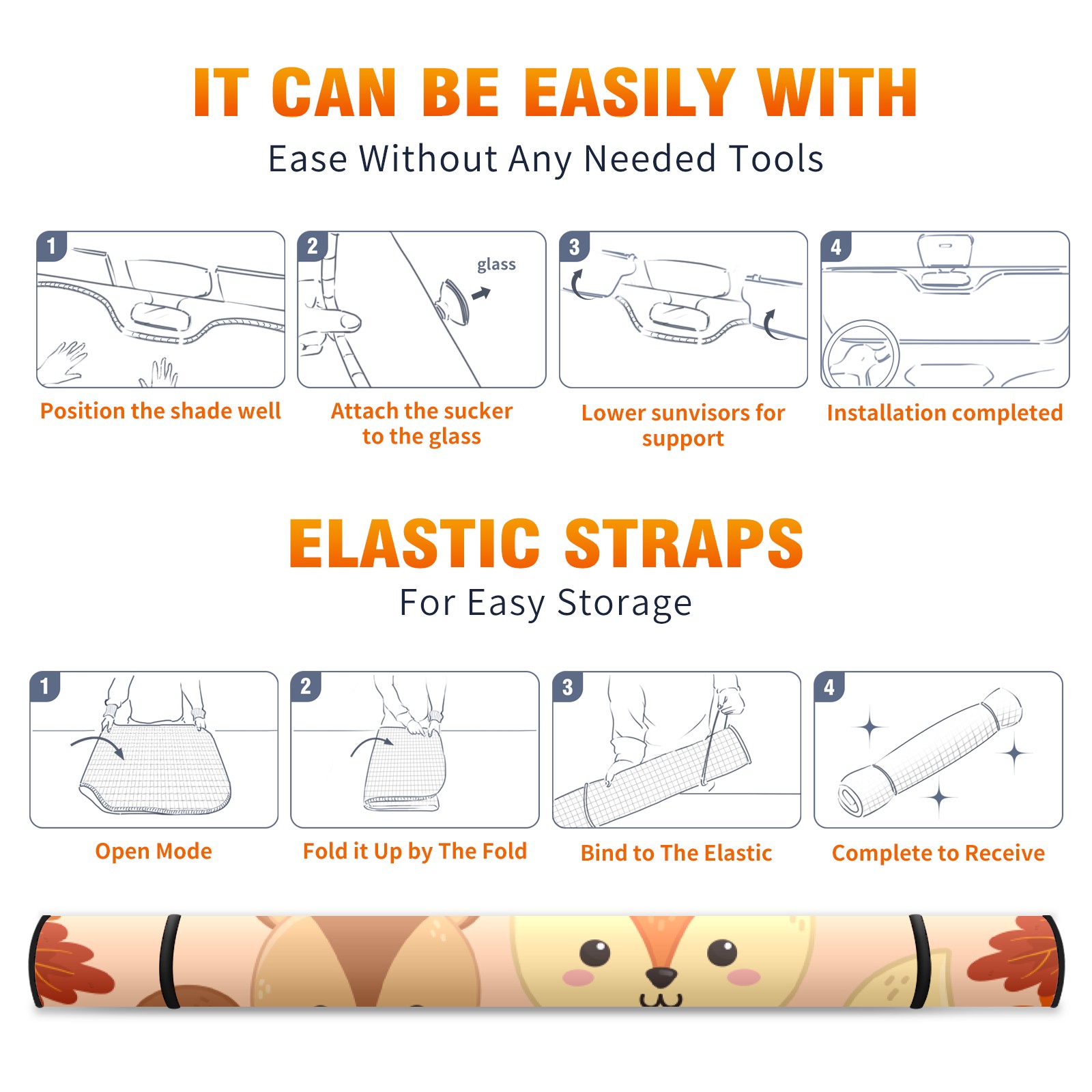 IT CAN BE EASILY WITH
Ease Without Any Needed Tools

1
Position the shade well

2
glass
Attach the sucker to the glass

3
Lower sunvisors for support

4
Installation completed

ELASTIC STRAPS
For Easy Storage

1
Open Mode

2
Fold it Up by The Fold

3
Bind to The Elastic

4
Complete to Receive