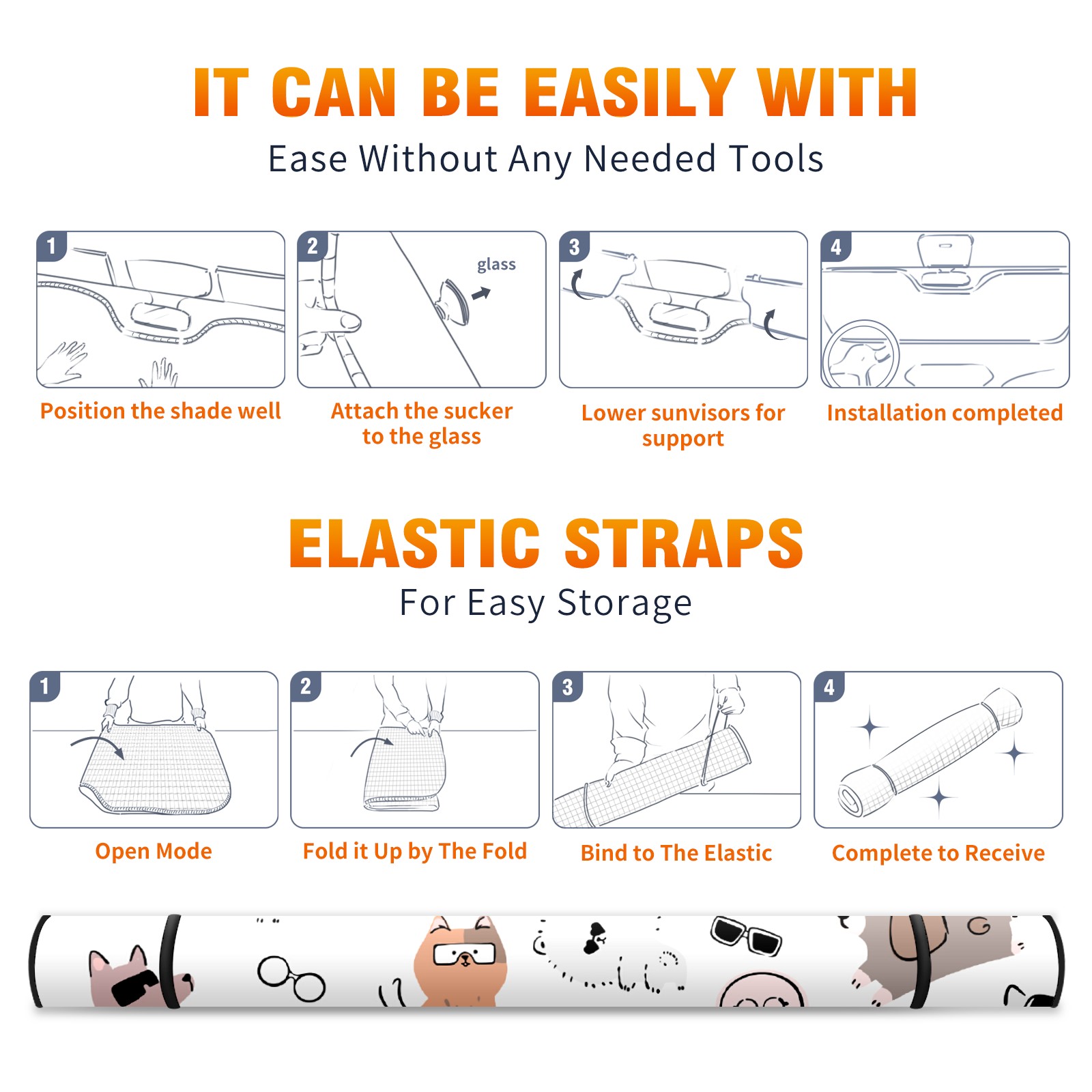 IT CAN BE EASILY WITH

Ease Without Any Needed Tools

1

Position the shade well

2

glass

Attach the sucker to the glass

3

Lower sunvisors for support

4

Installation completed

ELASTIC STRAPS

For Easy Storage

1

Open Mode

2

Fold it Up by The Fold

3

Bind to The Elastic

4

Complete to Receive