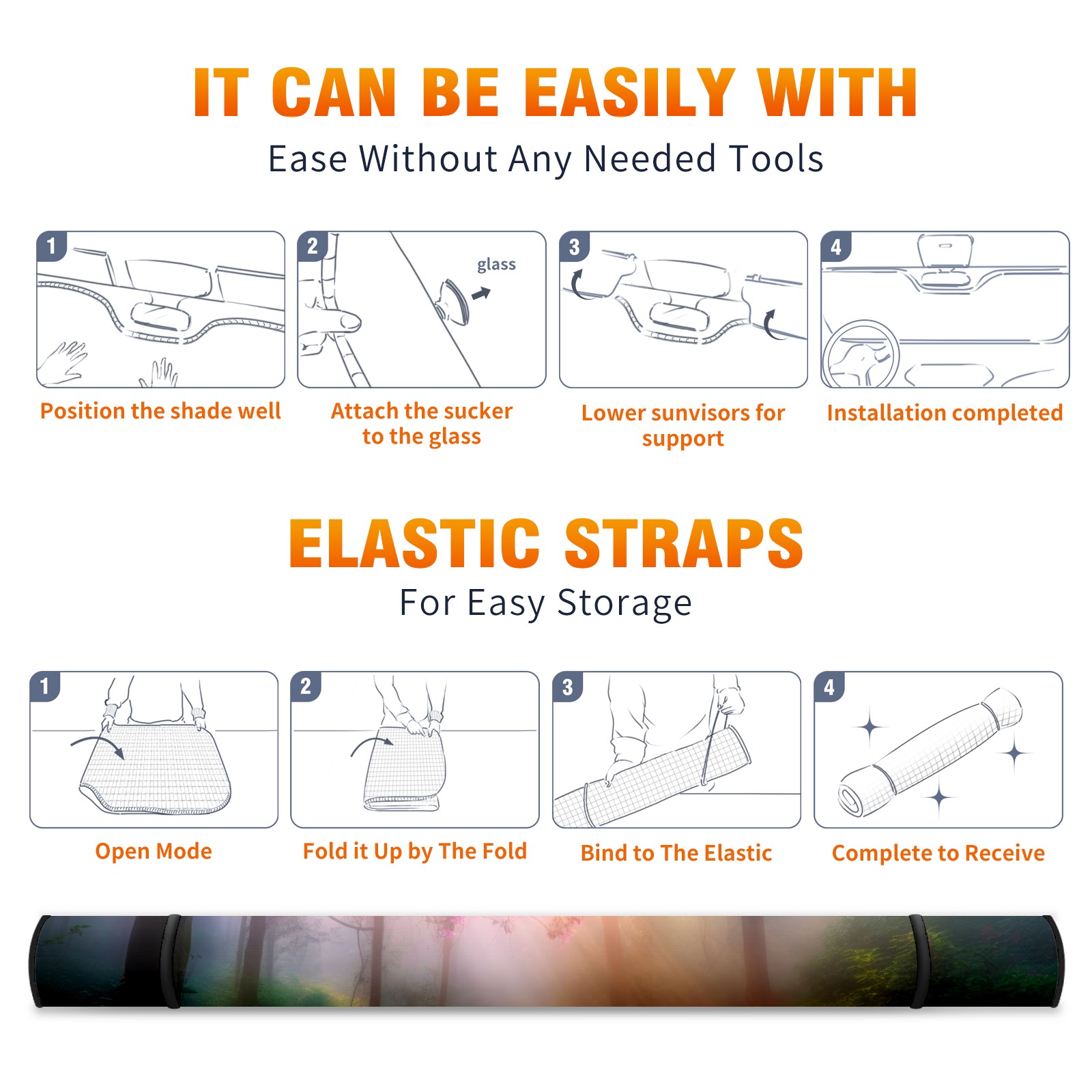 IT CAN BE EASILY WITH
Ease Without Any Needed Tools

1
Position the shade well

2
glass
Attach the sucker to the glass

3
Lower sunvisors for support

4
Installation completed

ELASTIC STRAPS
For Easy Storage

1
Open Mode

2
Fold it Up by The Fold

3
Bind to The Elastic

4
Complete to Receive