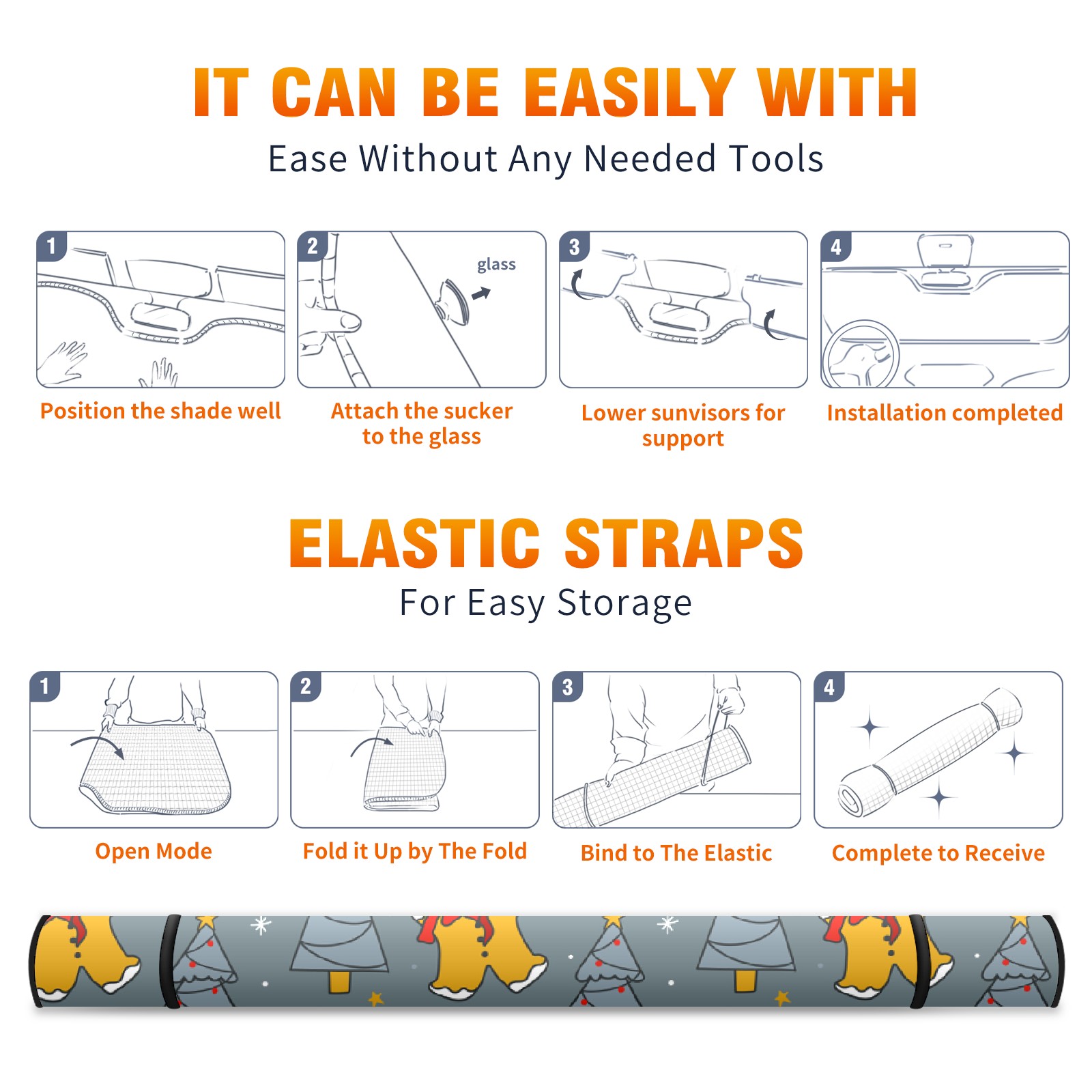 IT CAN BE EASILY WITH
Ease Without Any Needed Tools

1
Position the shade well

2
glass
Attach the sucker to the glass

3
Lower sunvisors for support

4
Installation completed

ELASTIC STRAPS
For Easy Storage

1
Open Mode

2
Fold it Up by The Fold

3
Bind to The Elastic

4
Complete to Receive