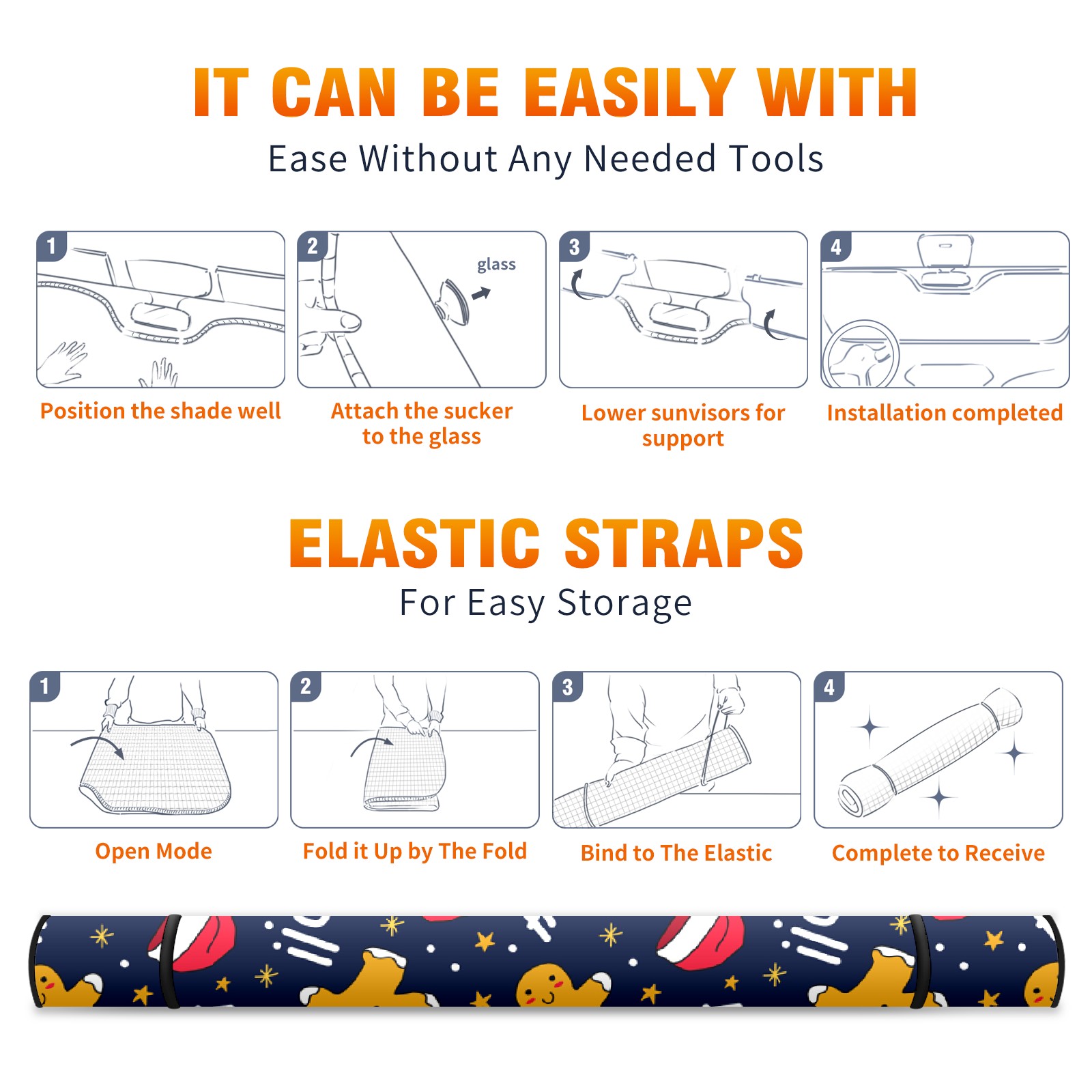 IT CAN BE EASILY WITH

Ease Without Any Needed Tools

1

Position the shade well

2

glass

Attach the sucker to the glass

3

Lower sunvisors for support

4

Installation completed

ELASTIC STRAPS

For Easy Storage

1

Open Mode

2

Fold it Up by The Fold

3

Bind to The Elastic

4

Complete to Receive