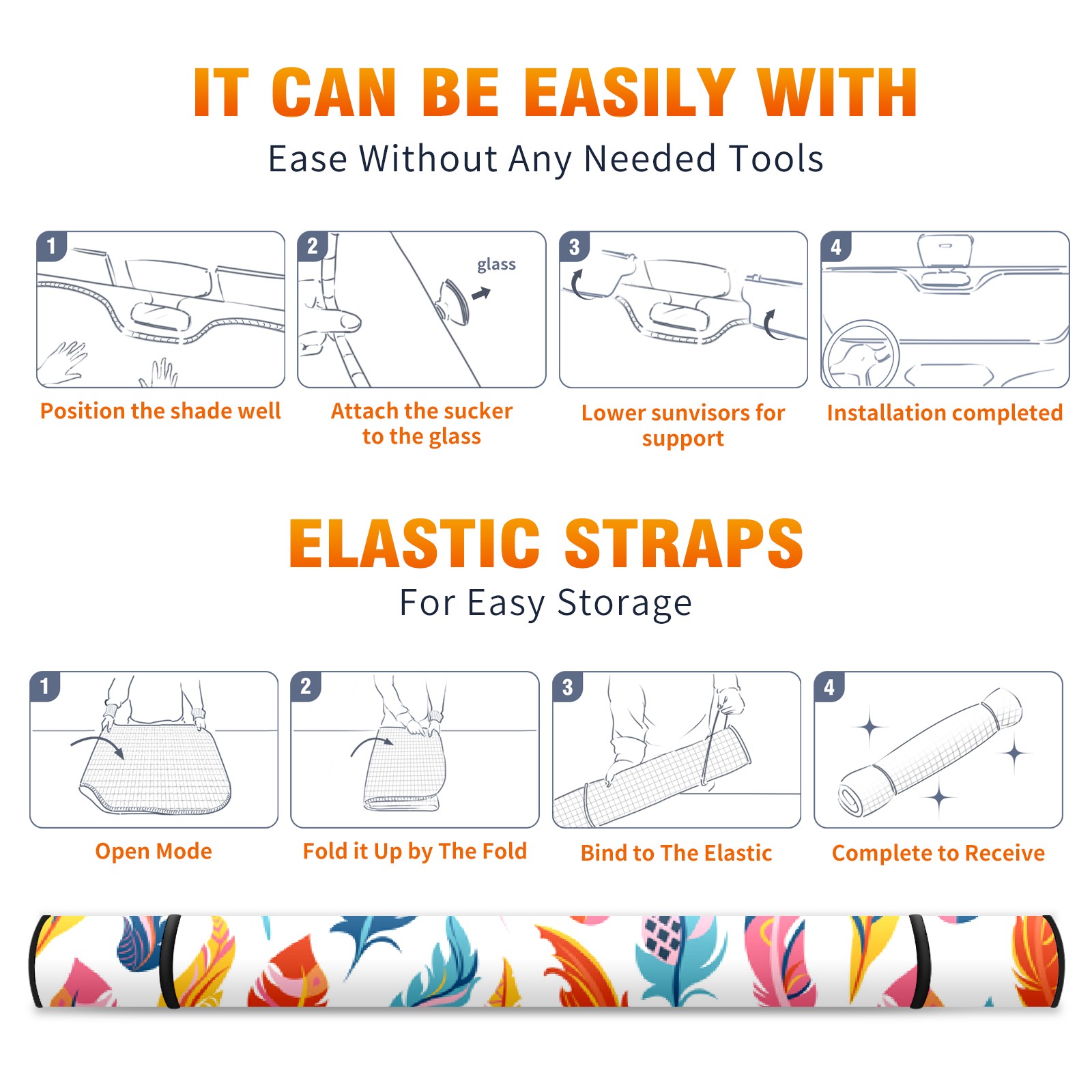 IT CAN BE EASILY WITH

Ease Without Any Needed Tools

1

Position the shade well

2

glass

Attach the sucker to the glass

3

Lower sunvisors for support

4

Installation completed

ELASTIC STRAPS

For Easy Storage

1

Open Mode

2

Fold it Up by The Fold

3

Bind to The Elastic

4

Complete to Receive