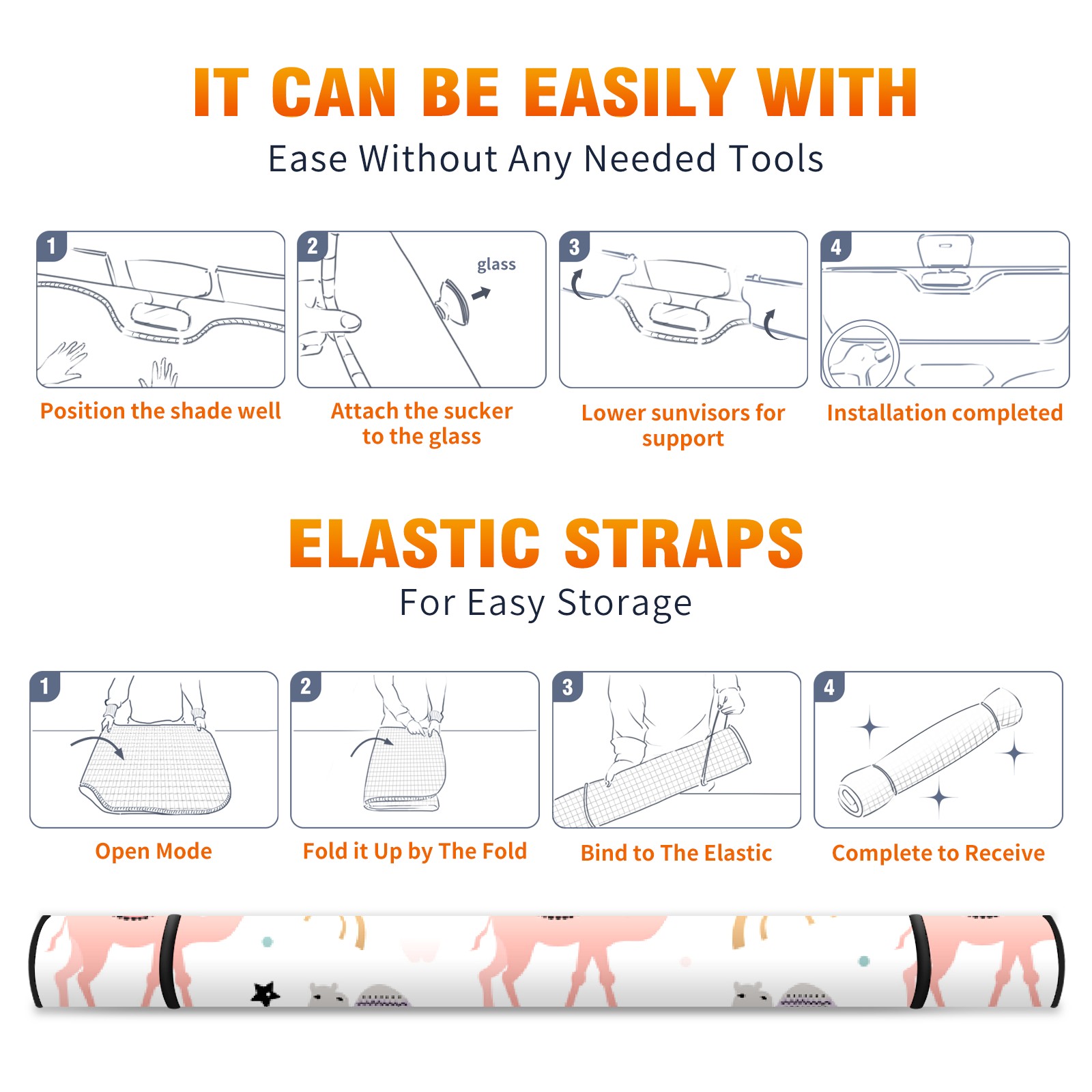 IT CAN BE EASILY WITH

Ease Without Any Needed Tools

1

Position the shade well

2

glass

Attach the sucker to the glass

3

Lower sunvisors for support

4

Installation completed

ELASTIC STRAPS

For Easy Storage

1

Open Mode

2

Fold it Up by The Fold

3

Bind to The Elastic

4

Complete to Receive