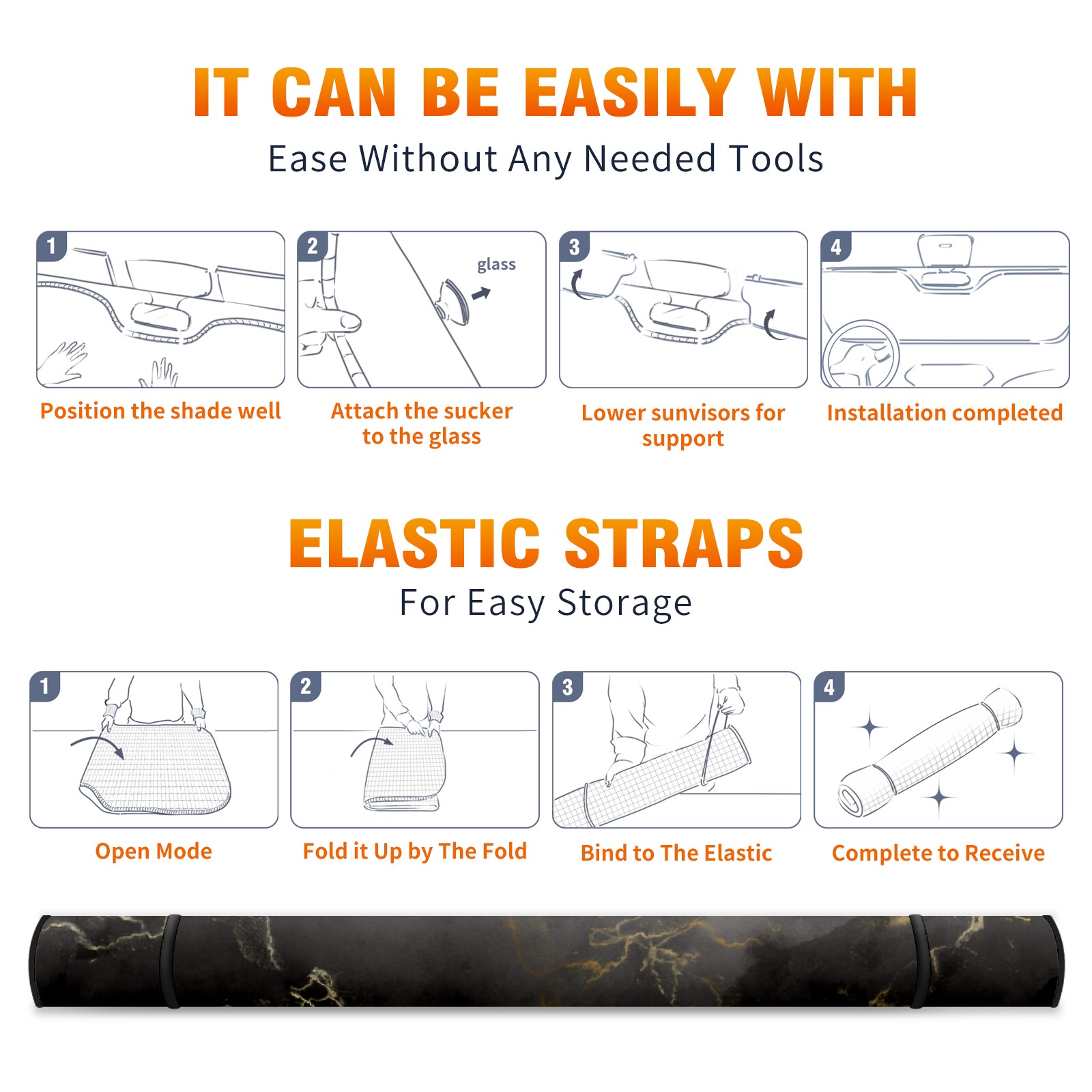 IT CAN BE EASILY WITH

Ease Without Any Needed Tools

1

Position the shade well

2

glass

Attach the sucker to the glass

3

Lower sunvisors for support

4

Installation completed

ELASTIC STRAPS

For Easy Storage

1

Open Mode

2

Fold it Up by The Fold

3

Bind to The Elastic

4

Complete to Receive