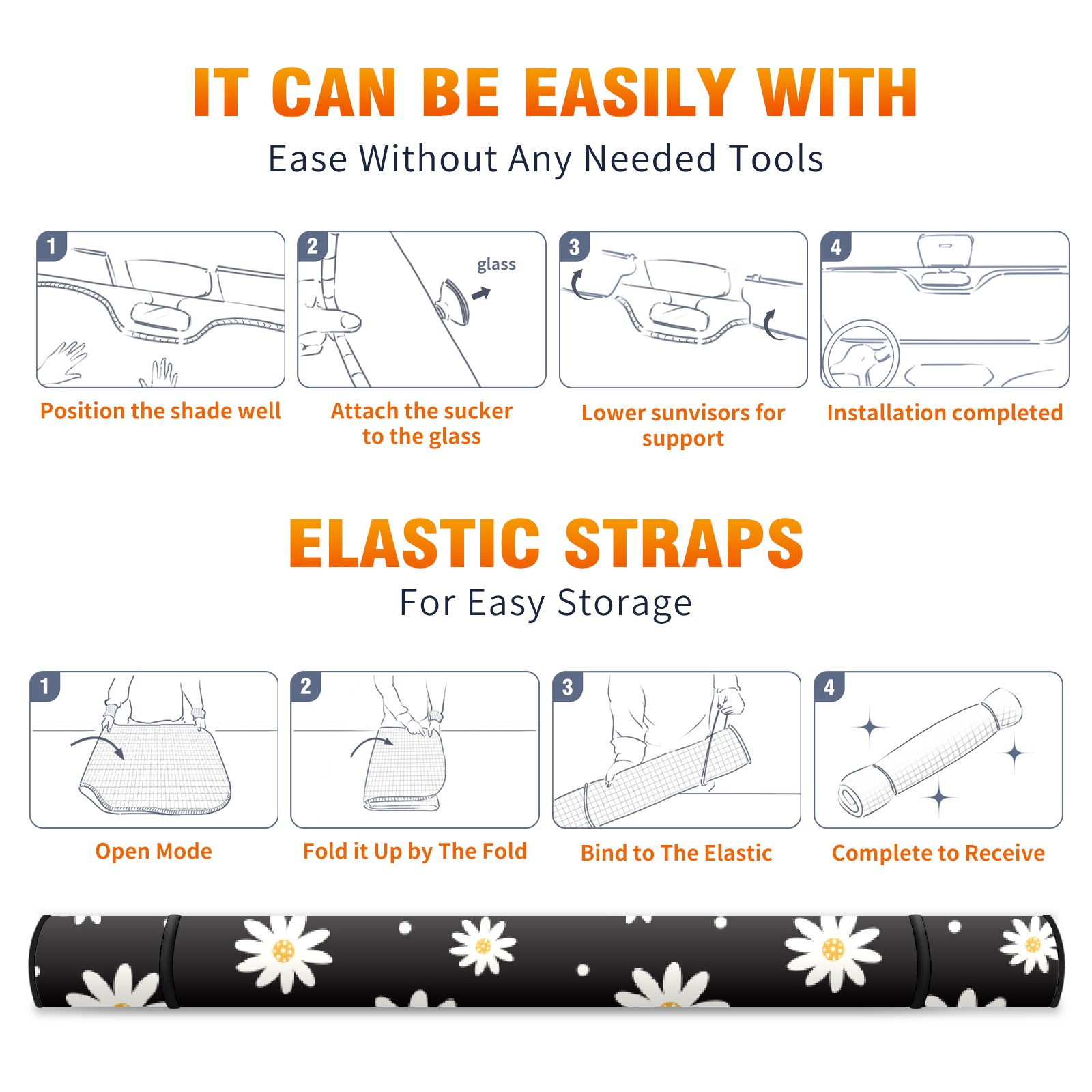 IT CAN BE EASILY WITH

Ease Without Any Needed Tools

1

Position the shade well

2

glass

Attach the sucker to the glass

3

Lower sunvisors for support

4

Installation completed

ELASTIC STRAPS

For Easy Storage

1

Open Mode

2

Fold it Up by The Fold

3

Bind to The Elastic

4

Complete to Receive