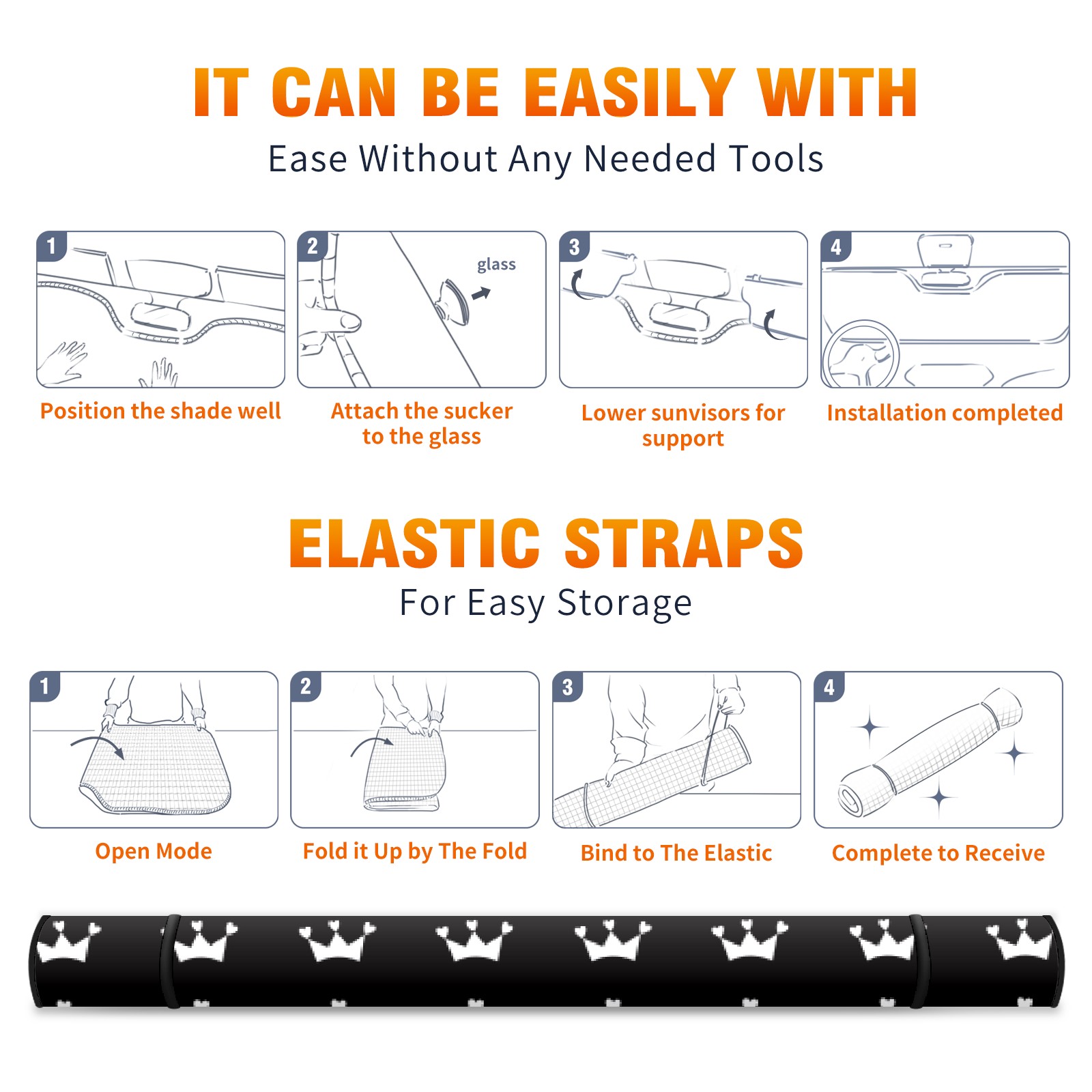 IT CAN BE EASILY WITH
Ease Without Any Needed Tools

1
Position the shade well

2
glass
Attach the sucker to the glass

3
Lower sunvisors for support

4
Installation completed

ELASTIC STRAPS
For Easy Storage

1
Open Mode

2
Fold it Up by The Fold

3
Bind to The Elastic

4
Complete to Receive