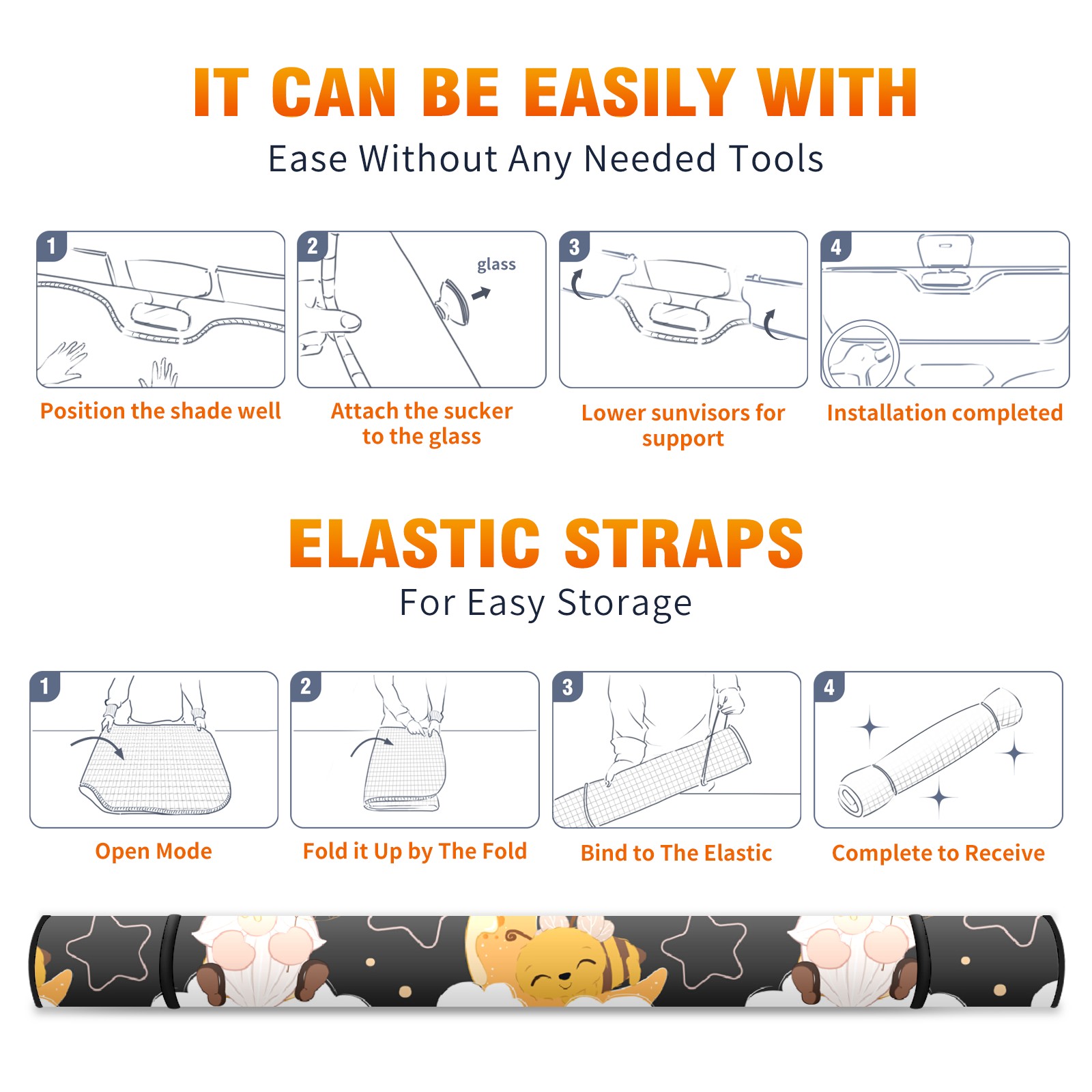 IT CAN BE EASILY WITH
Ease Without Any Needed Tools

1
Position the shade well

2
glass
Attach the sucker to the glass

3
Lower sunvisors for support

4
Installation completed

ELASTIC STRAPS
For Easy Storage

1
Open Mode

2
Fold it Up by The Fold

3
Bind to The Elastic

4
Complete to Receive