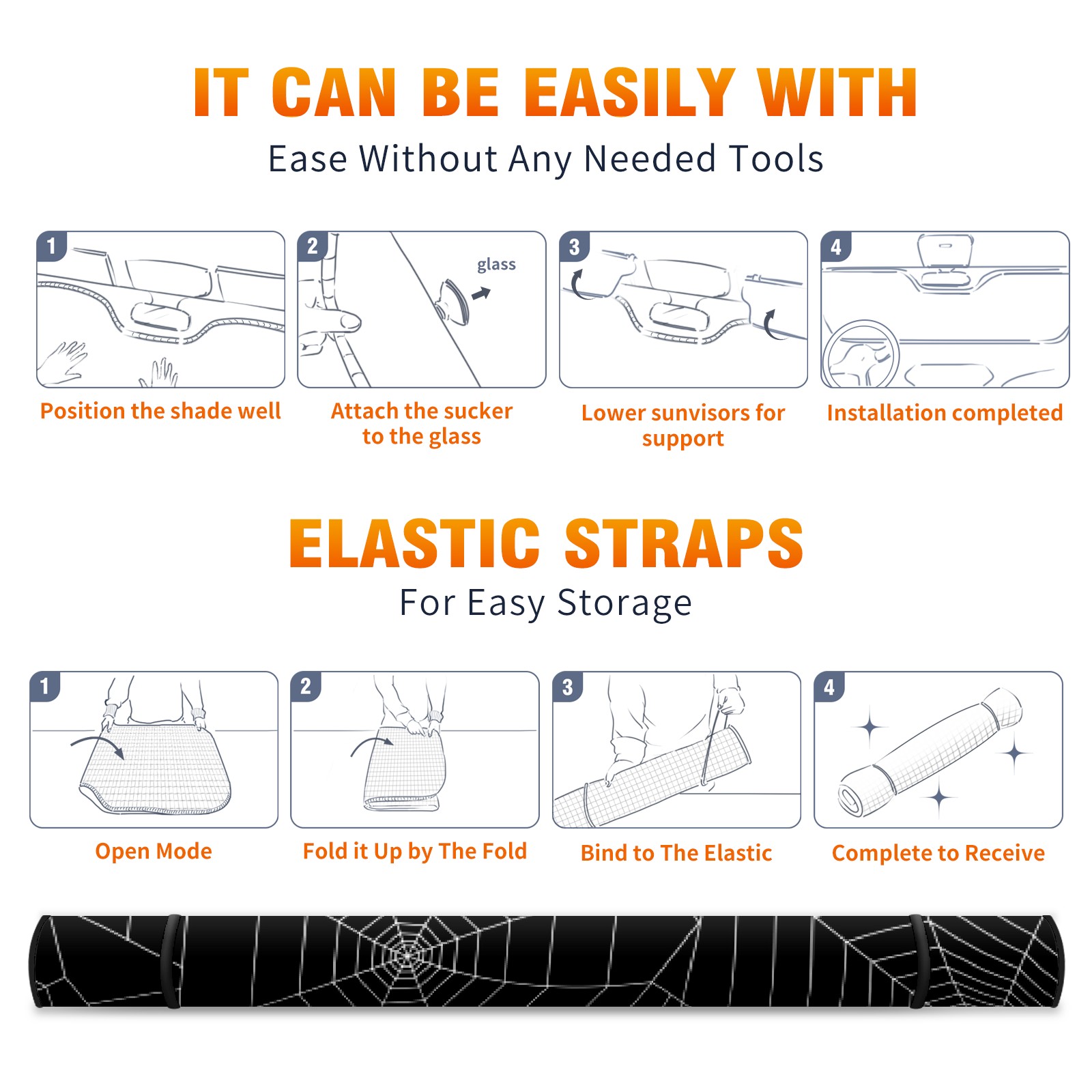 IT CAN BE EASILY WITH
Ease Without Any Needed Tools

1
Position the shade well

2
glass
Attach the sucker to the glass

3
Lower sunvisors for support

4
Installation completed

ELASTIC STRAPS
For Easy Storage

1
Open Mode

2
Fold it Up by The Fold

3
Bind to The Elastic

4
Complete to Receive