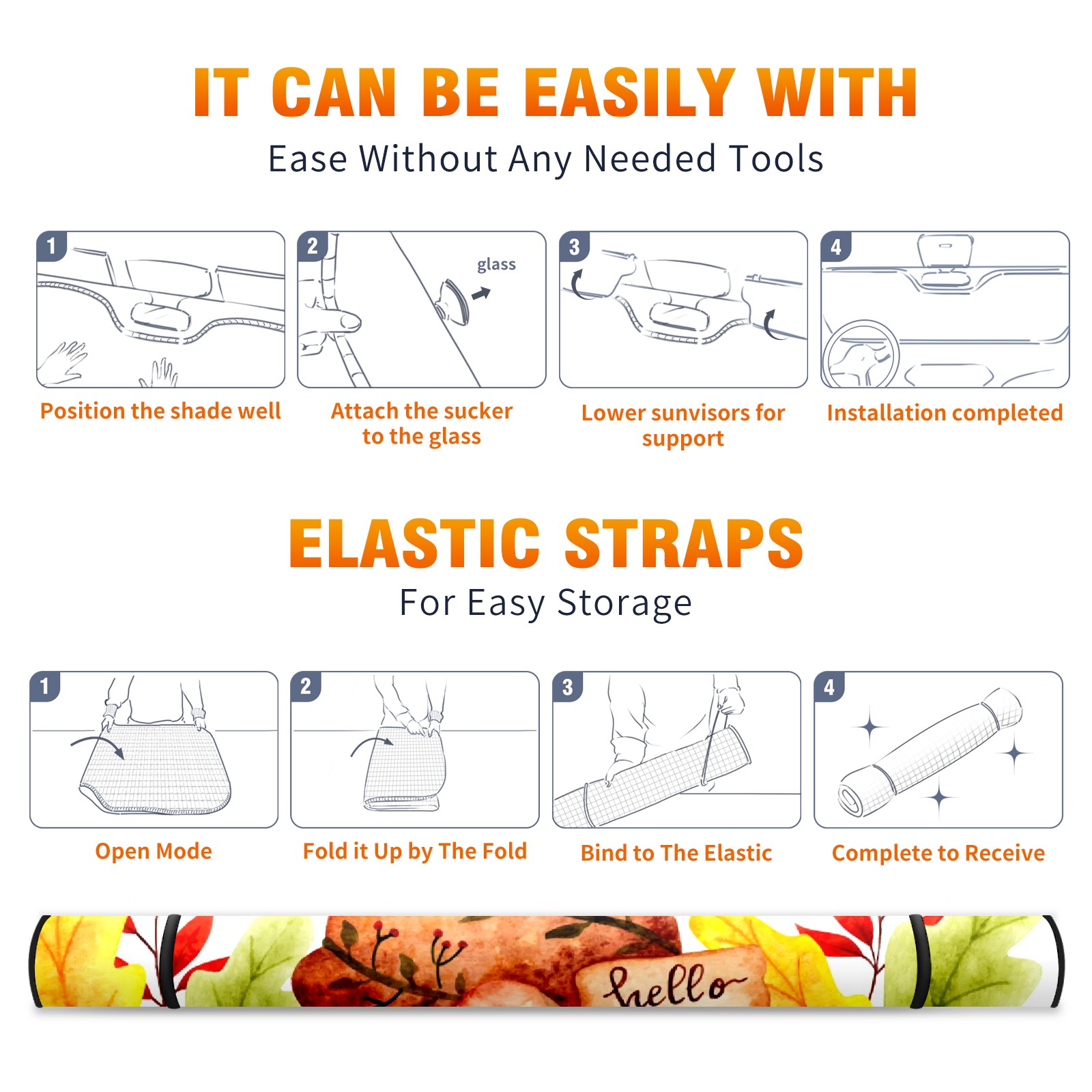 IT CAN BE EASILY WITH
Ease Without Any Needed Tools

1
Position the shade well

2
glass
Attach the sucker to the glass

3
Lower sunvisors for support

4
Installation completed

ELASTIC STRAPS
For Easy Storage

1
Open Mode

2
Fold it Up by The Fold

3
Bind to The Elastic

4
Complete to Receive

hello