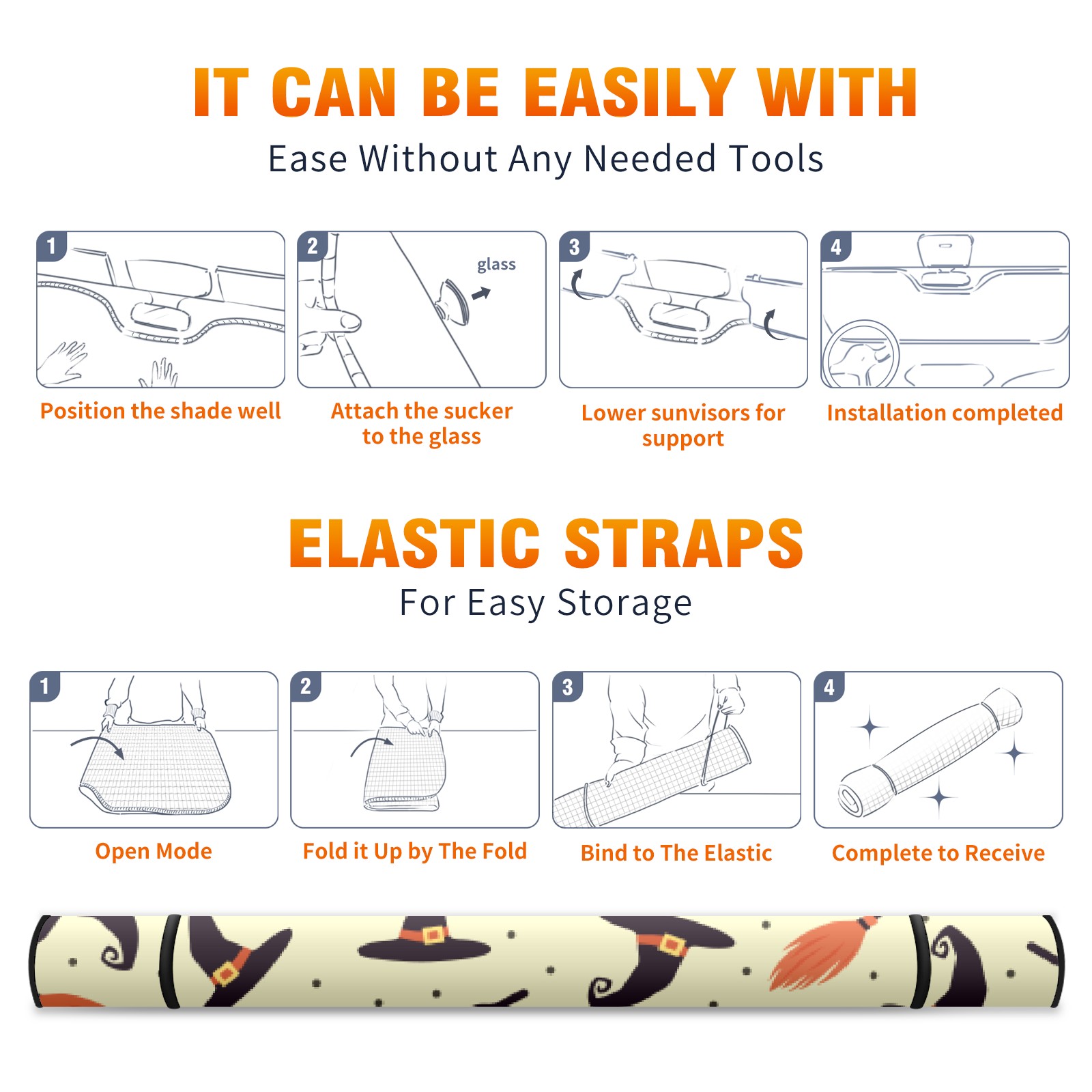 IT CAN BE EASILY WITH
Ease Without Any Needed Tools

1
Position the shade well

2
glass
Attach the sucker to the glass

3
Lower sunvisors for support

4
Installation completed

ELASTIC STRAPS
For Easy Storage

1
Open Mode

2
Fold it Up by The Fold

3
Bind to The Elastic

4
Complete to Receive