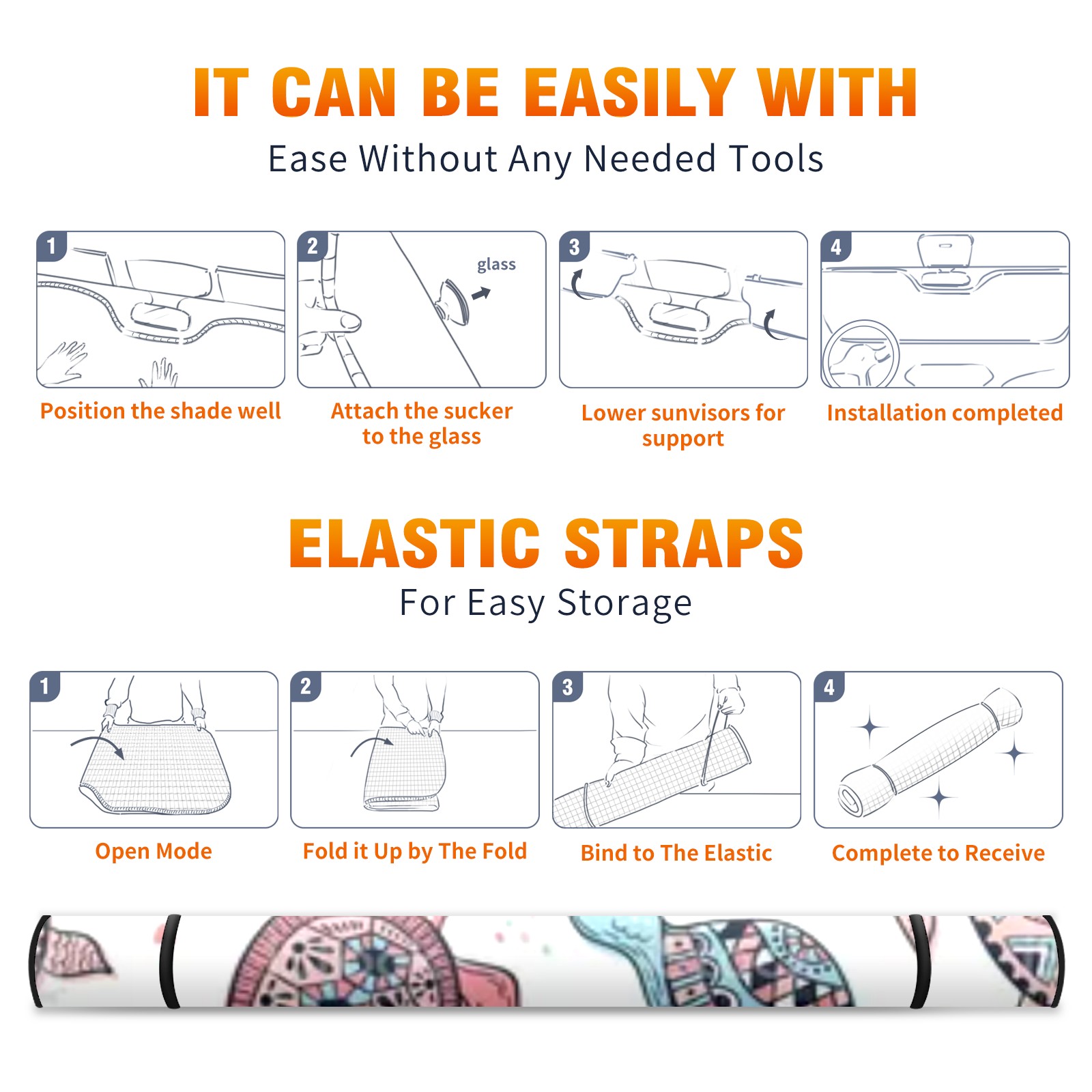 IT CAN BE EASILY WITH

Ease Without Any Needed Tools

1

Position the shade well

2

glass

Attach the sucker to the glass

3

Lower sunvisors for support

4

Installation completed

ELASTIC STRAPS

For Easy Storage

1

Open Mode

2

Fold it Up by The Fold

3

Bind to The Elastic

4

Complete to Receive