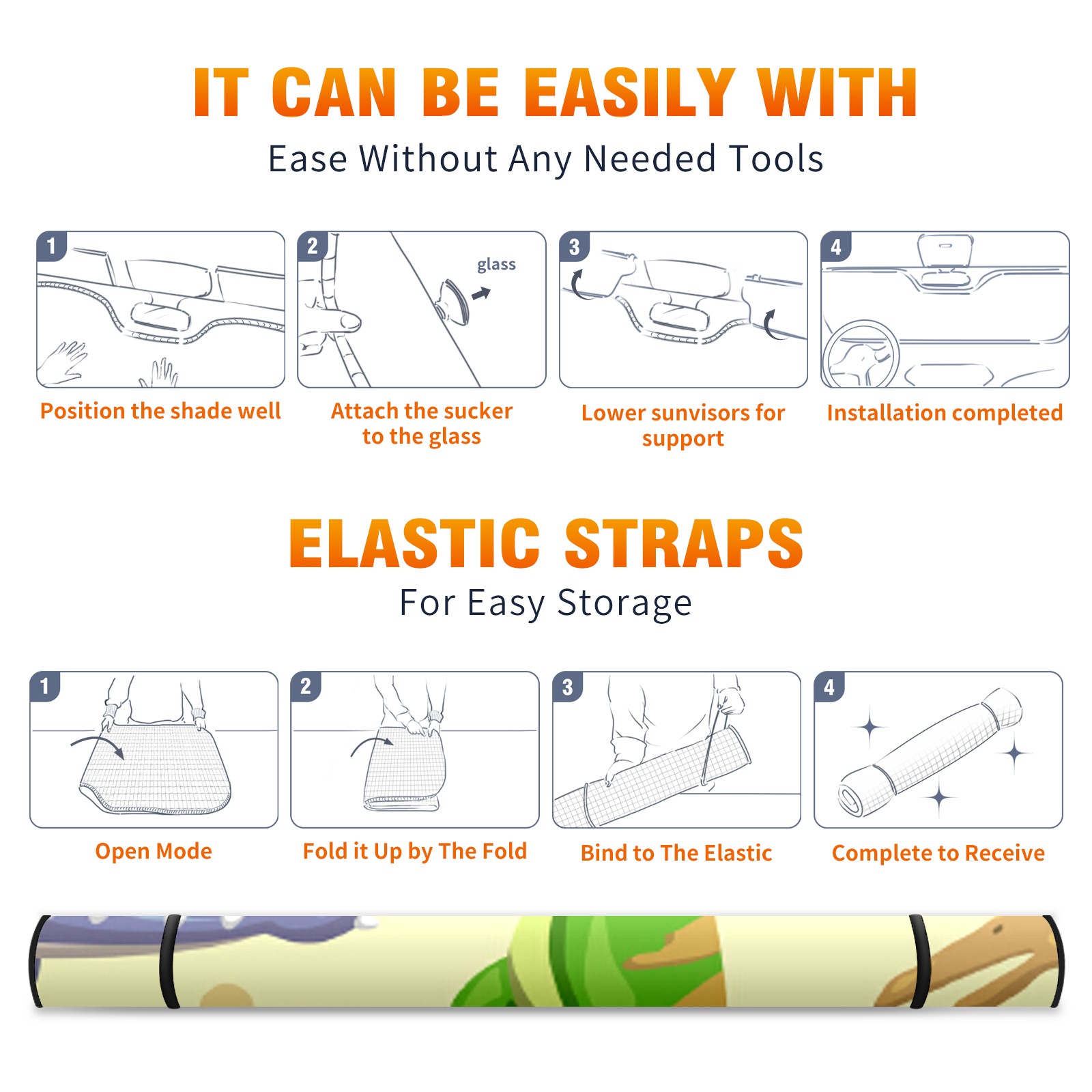 IT CAN BE EASILY WITH

Ease Without Any Needed Tools

1

Position the shade well

2

glass

Attach the sucker to the glass

3

Lower sunvisors for support

4

Installation completed

ELASTIC STRAPS

For Easy Storage

1

Open Mode

2

Fold it Up by The Fold

3

Bind to The Elastic

4

Complete to Receive