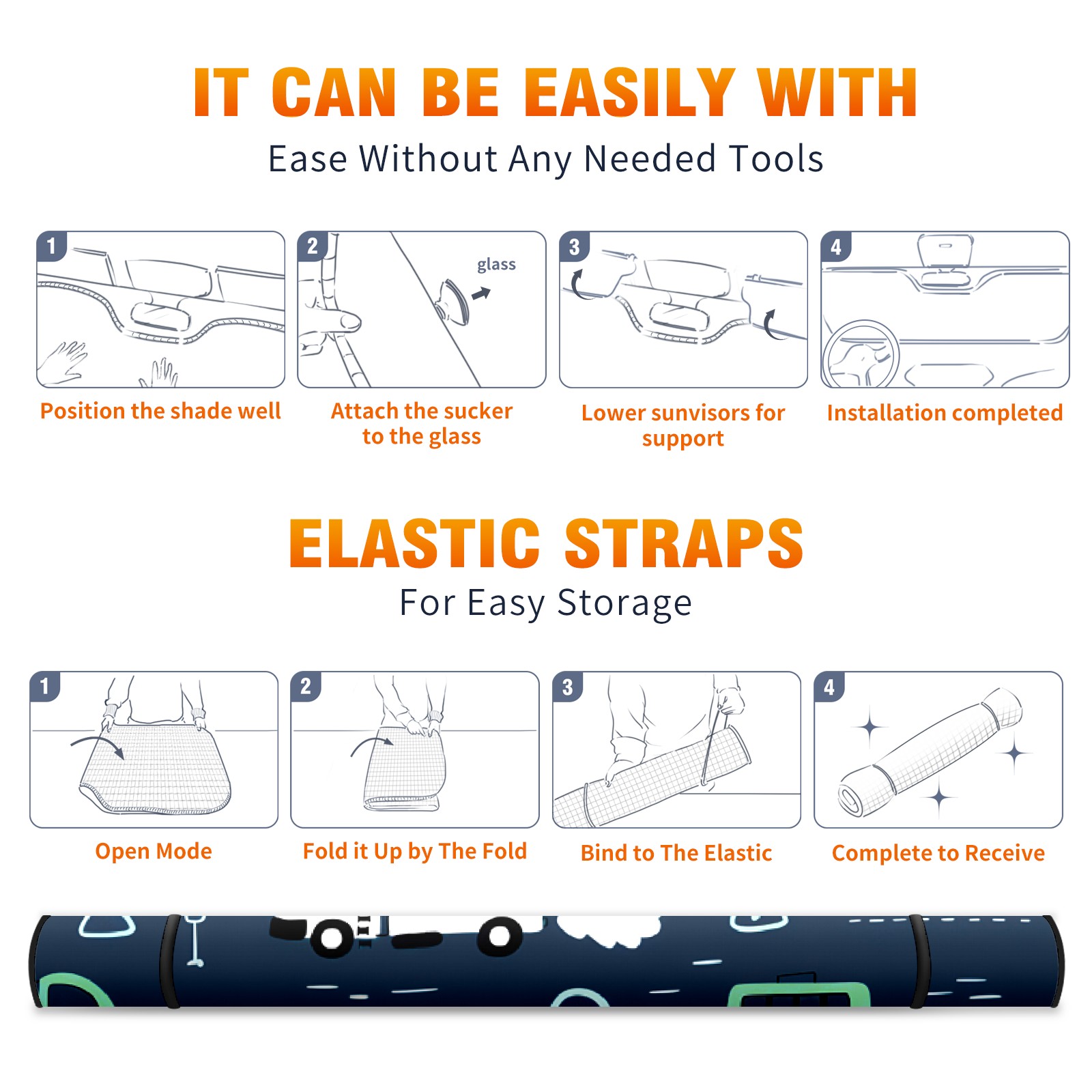 IT CAN BE EASILY WITH

Ease Without Any Needed Tools

1

Position the shade well

2

glass

Attach the sucker to the glass

3

Lower sunvisors for support

4

Installation completed

ELASTIC STRAPS

For Easy Storage

1

Open Mode

2

Fold it Up by The Fold

3

Bind to The Elastic

4

Complete to Receive