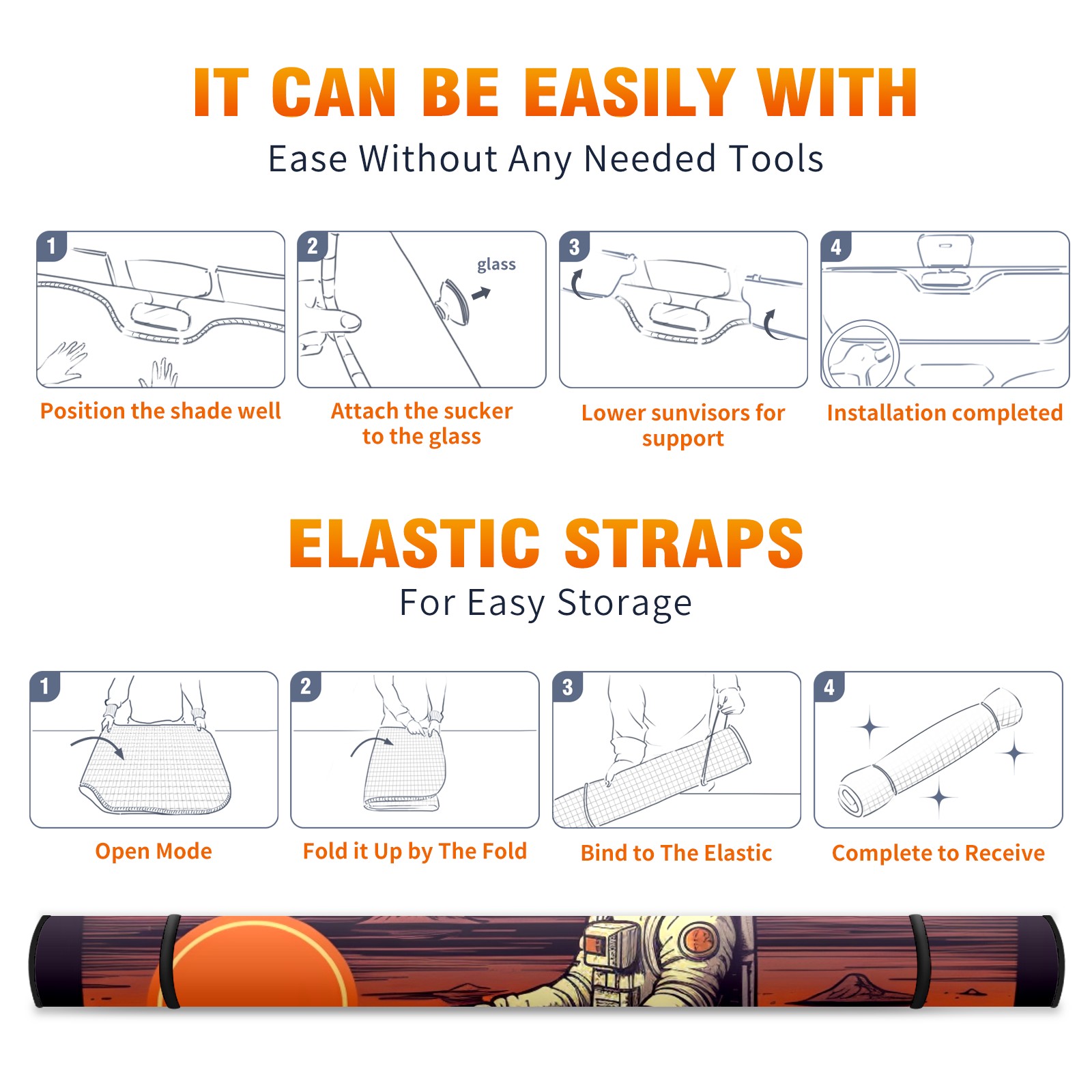 IT CAN BE EASILY WITH
Ease Without Any Needed Tools

1
Position the shade well

2
glass
Attach the sucker to the glass

3
Lower sunvisors for support

4
Installation completed

ELASTIC STRAPS
For Easy Storage

1
Open Mode

2
Fold it Up by The Fold

3
Bind to The Elastic

4
Complete to Receive