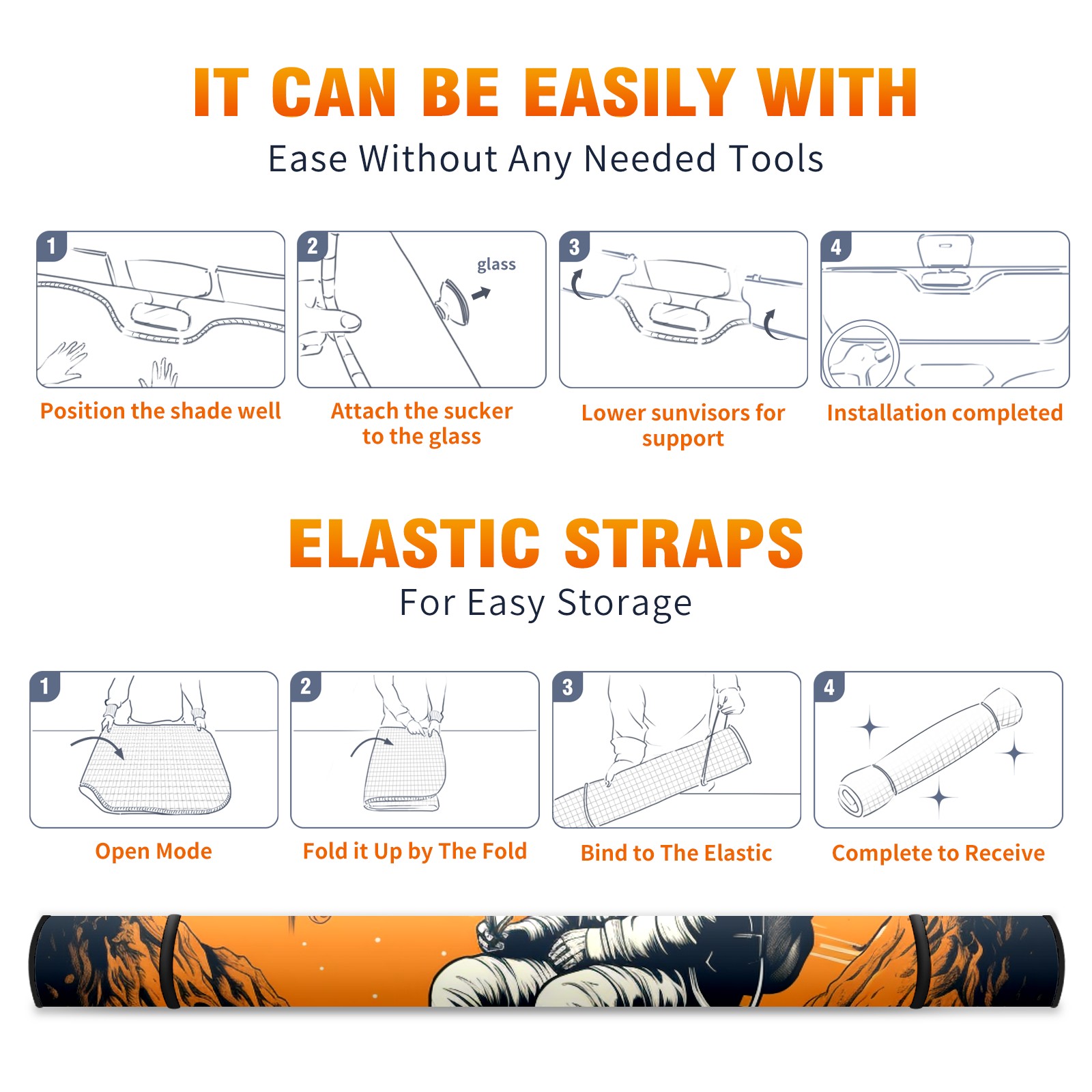 IT CAN BE EASILY WITH

Ease Without Any Needed Tools

1

Position the shade well

2

glass

Attach the sucker to the glass

3

Lower sunvisors for support

4

Installation completed

ELASTIC STRAPS

For Easy Storage

1

Open Mode

2

Fold it Up by The Fold

3

Bind to The Elastic

4

Complete to Receive