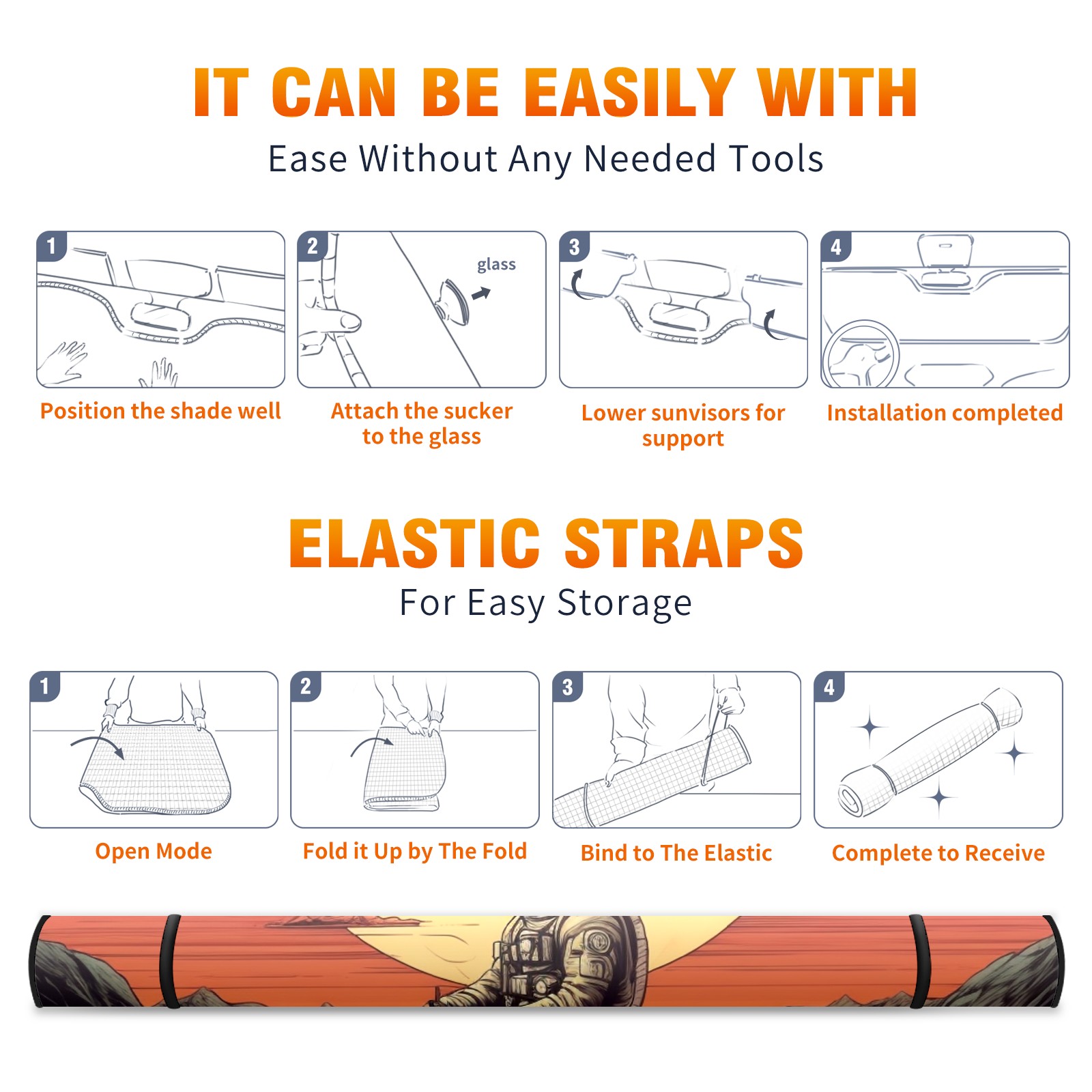 IT CAN BE EASILY WITH

Ease Without Any Needed Tools

1

Position the shade well

2

glass

Attach the sucker to the glass

3

Lower sunvisors for support

4

Installation completed

ELASTIC STRAPS

For Easy Storage

1

Open Mode

2

Fold it Up by The Fold

3

Bind to The Elastic

4

Complete to Receive