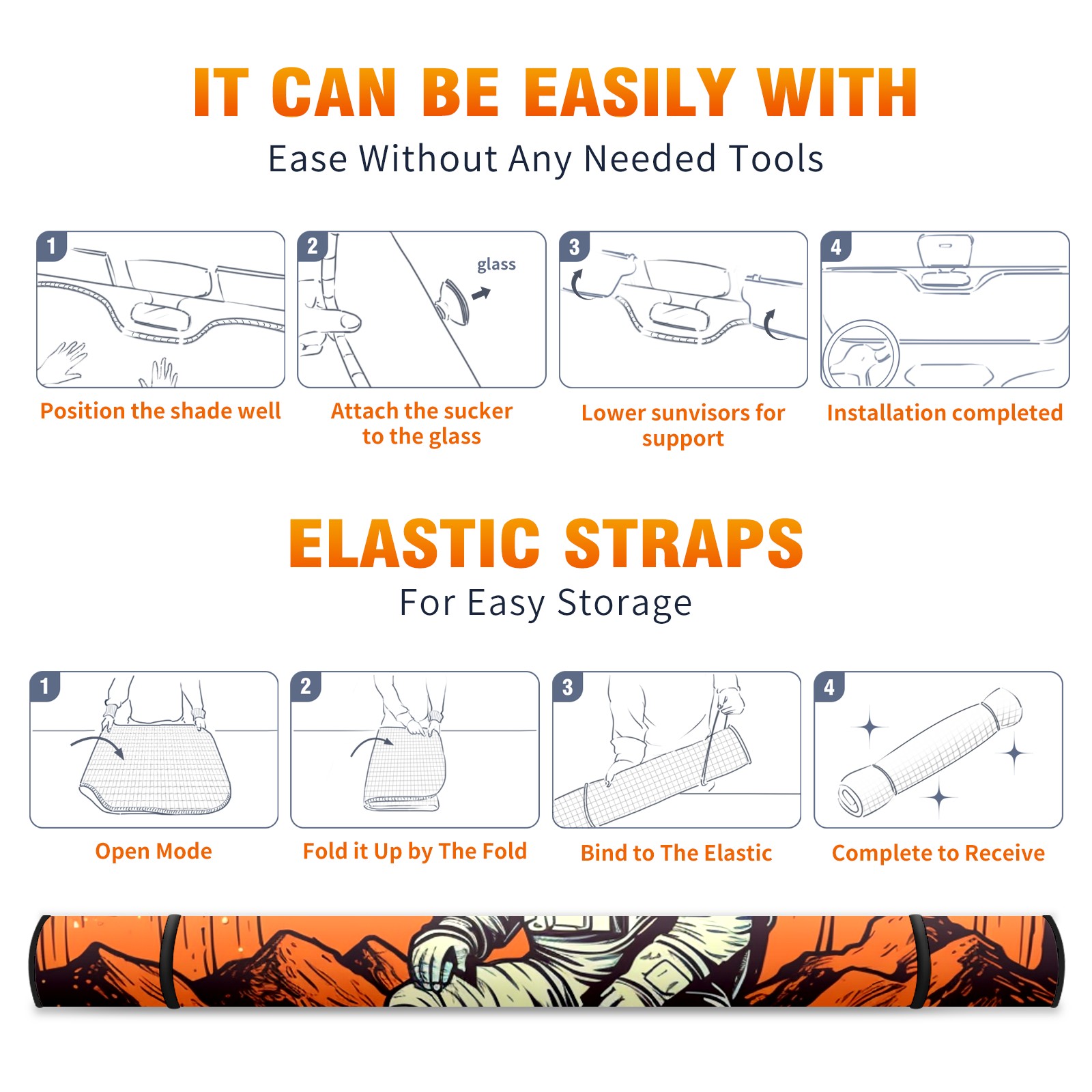 IT CAN BE EASILY WITH

Ease Without Any Needed Tools

1

Position the shade well

2

glass

Attach the sucker to the glass

3

Lower sunvisors for support

4

Installation completed

ELASTIC STRAPS

For Easy Storage

1

Open Mode

2

Fold it Up by The Fold

3

Bind to The Elastic

4

Complete to Receive