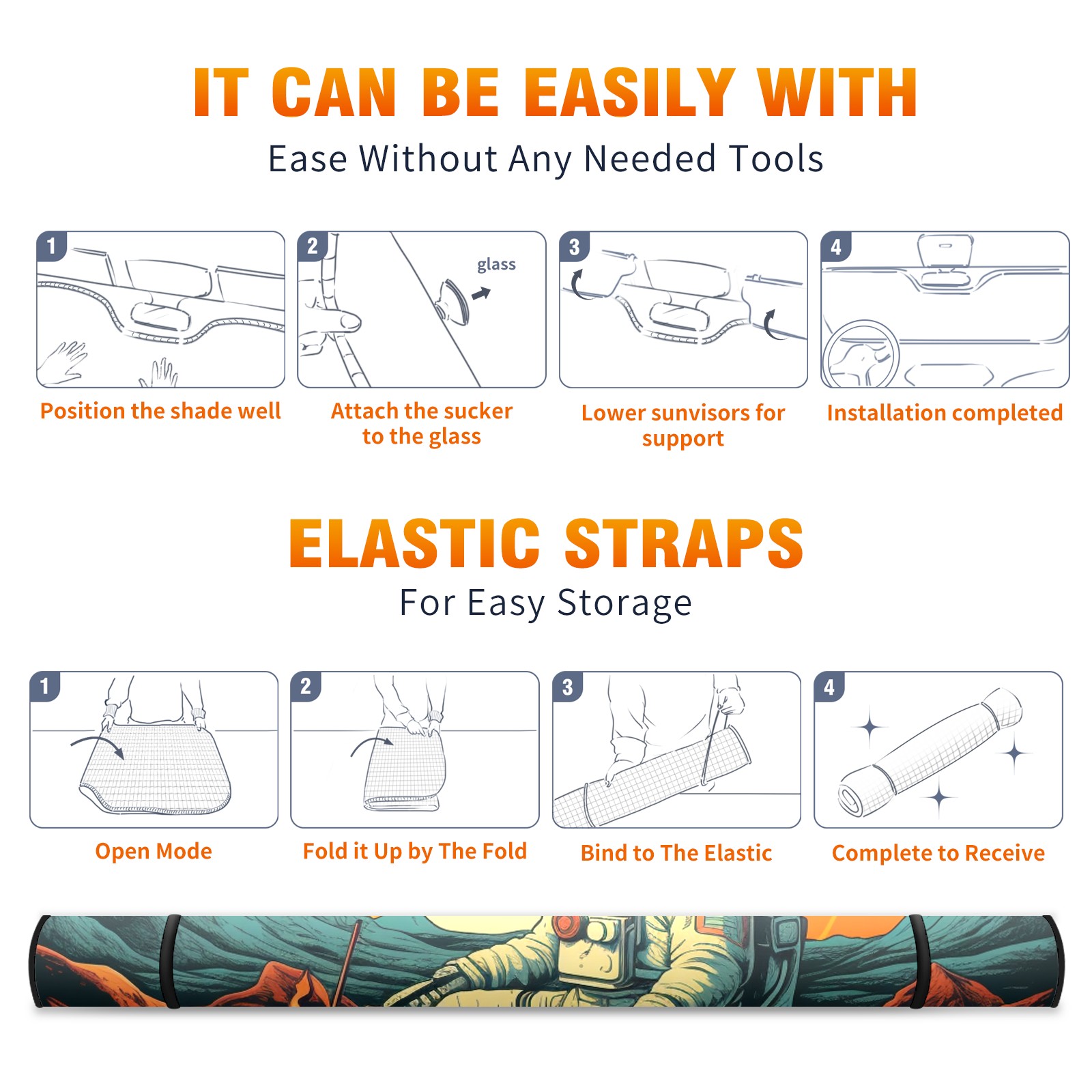 IT CAN BE EASILY WITH

Ease Without Any Needed Tools

1

Position the shade well

2

glass

Attach the sucker to the glass

3

Lower sunvisors for support

4

Installation completed

ELASTIC STRAPS

For Easy Storage

1

Open Mode

2

Fold it Up by The Fold

3

Bind to The Elastic

4

Complete to Receive