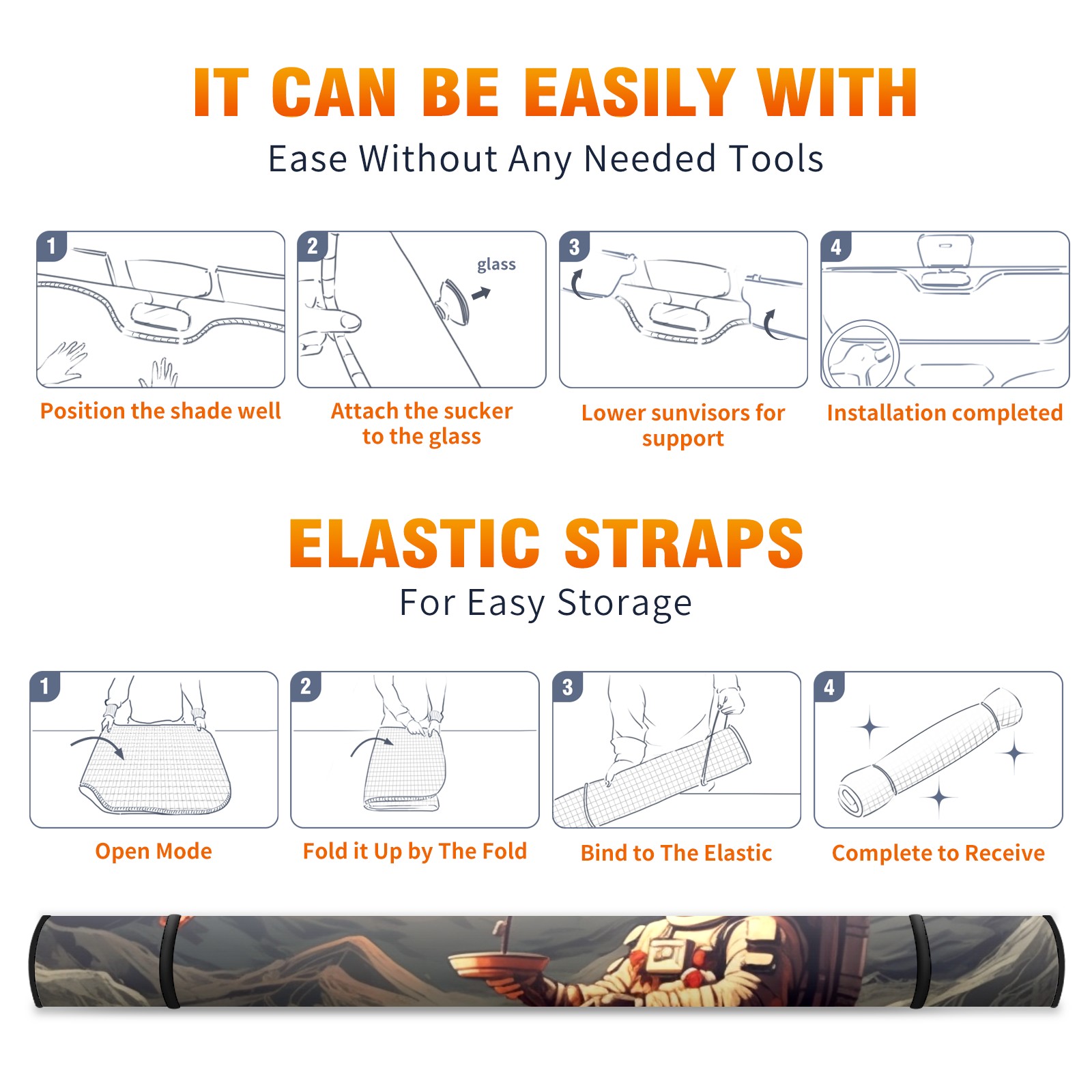 IT CAN BE EASILY WITH
Ease Without Any Needed Tools

1
Position the shade well

2
glass
Attach the sucker to the glass

3
Lower sunvisors for support

4
Installation completed

ELASTIC STRAPS
For Easy Storage

1
Open Mode

2
Fold it Up by The Fold

3
Bind to The Elastic

4
Complete to Receive